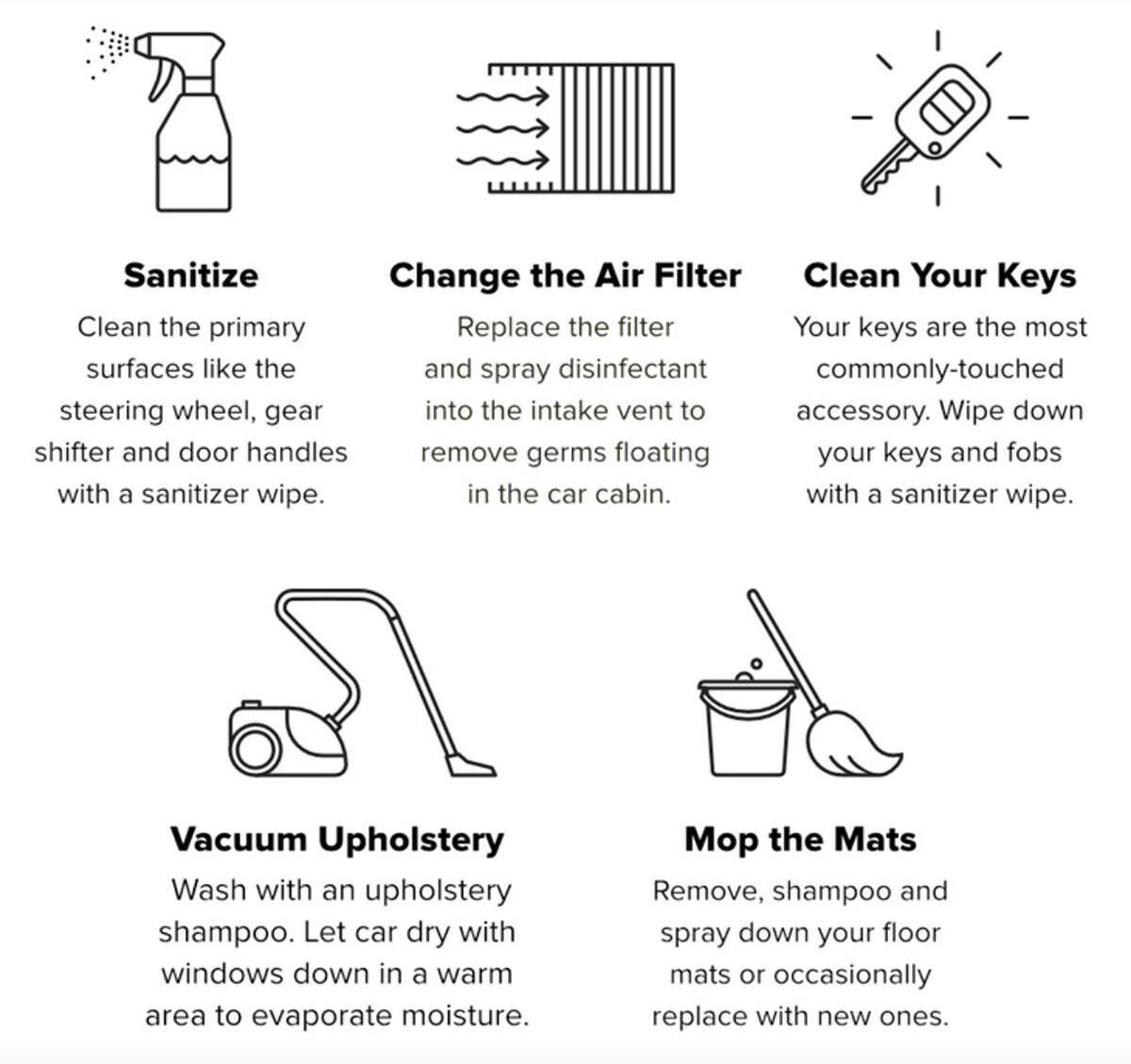 Sanitize
Clean the primary surfaces like the steering wheel, gear shifter and door handles with a sanitizer wipe.

Change the Air Filter
Replace the filter and spray disinfectant into the intake vent to remove germs floating in the car cabin.

Clean Your Keys
Your keys are the most commonly-touched accessory. Wipe down your keys and fobs with a sanitizer wipe.

Vacuum Upholstery
Wash with an upholstery shampoo. Let car dry with windows down in a warm area to evaporate moisture.

Mop the Mats
Remove, shampoo and spray down your floor mats or occasionally replace with new ones.