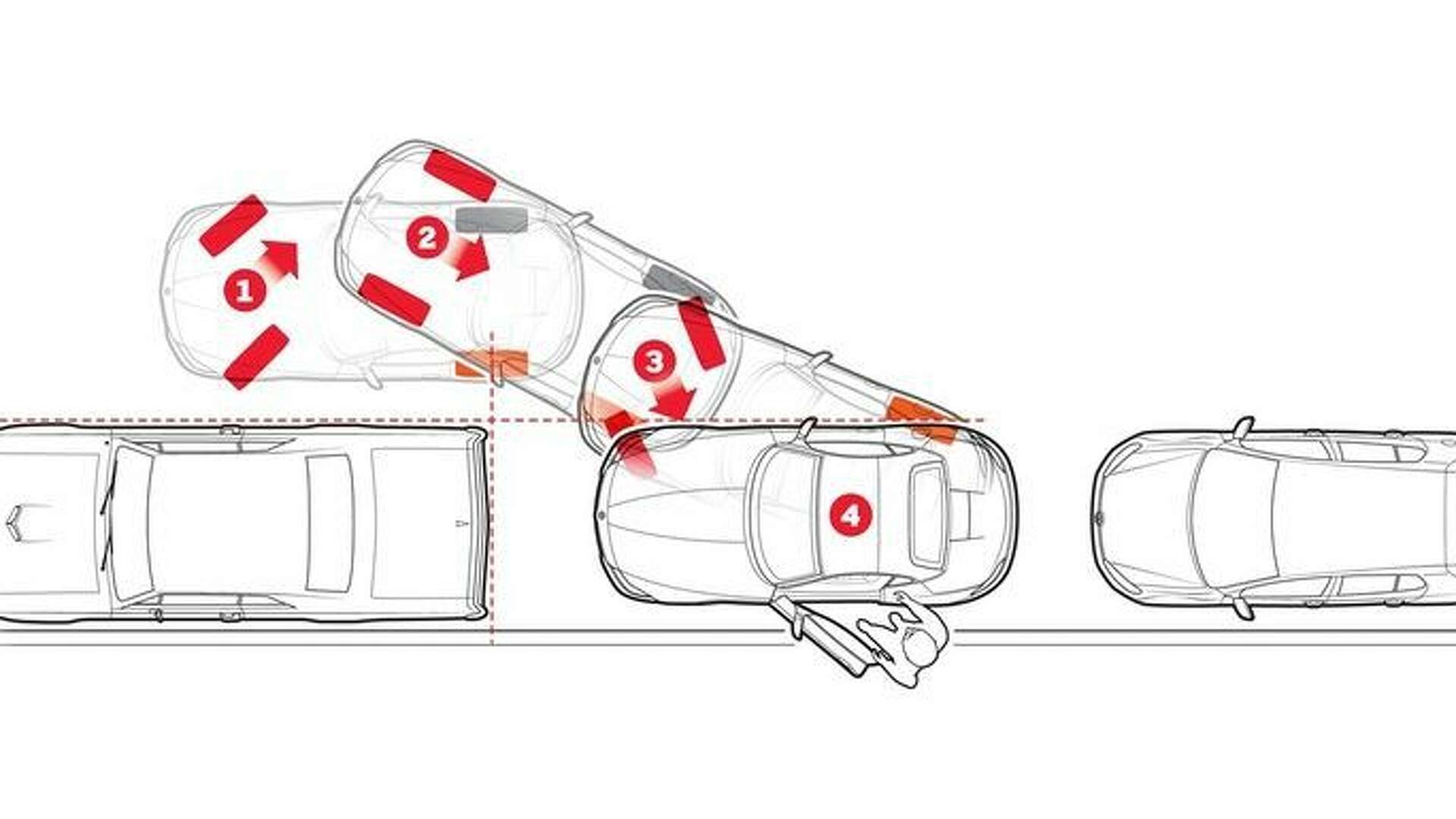 1
2
3
4