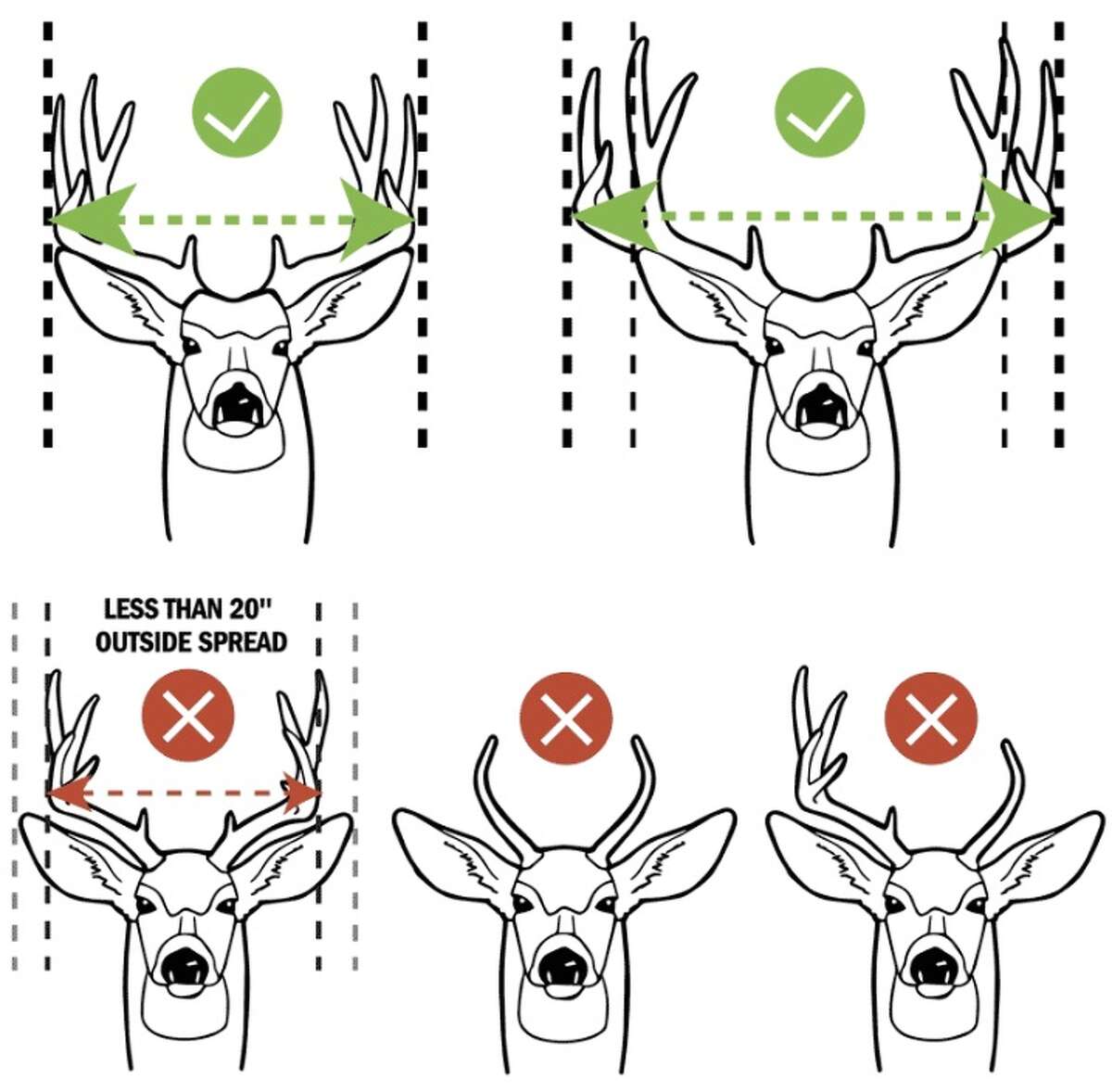 LESS THAN 20"
OUTSIDE SPREAD