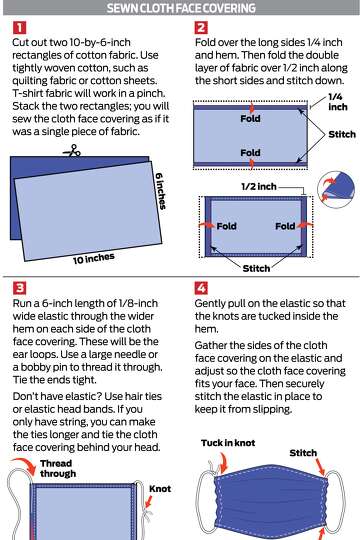 SEWN CLOTH FACE COVERING

1

Cut out two 10-by-6-inch rectangles of cotton fabric. Use tightly woven cotton, such as quilting fabric or cotton sheets. T-shirt fabric will work in a pinch. Stack the two rectangles; you will sew the cloth face covering as if it was a single piece of fabric.

6 inches

10 inches

2

Fold over the long sides 1/4 inch and hem. Then fold the double layer of fabric over 1/2 inch along the short sides and stitch down.

1/4 inch

Fold

Stitch

Fold

1/2 inch

Fold

Fold

Stitch

3

Run a 6-inch length of 1/8-inch wide elastic through the wider hem on each side of the cloth face covering. These will be the ear loops. Use a large needle or a bobby pin to thread it through. Tie the ends tight.

Don't have elastic? Use hair ties or elastic head bands. If you only have string, you can make the ties longer and tie the cloth face covering behind your head.

Thread through

Knot

4

Gently pull on the elastic so that the knots are tucked inside the hem.

Gather the sides of the cloth face covering on the elastic and adjust so the cloth face covering fits your face. Then securely stitch the elastic in place to keep it from slipping.

Tuck in knot

Stitch