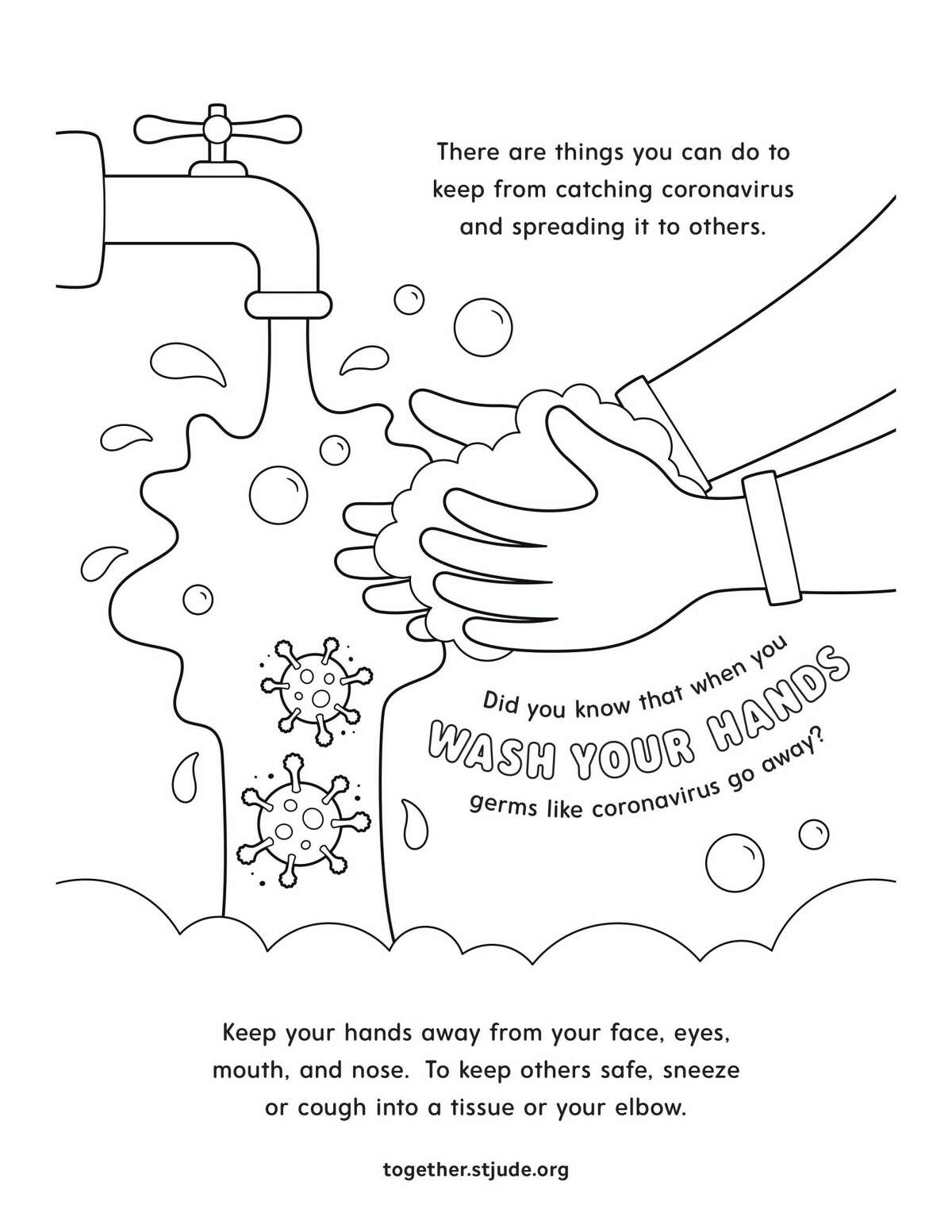 There are things you can do to keep from catching coronavirus and spreading it to others.

Did you know that when you WASH YOUR HANDS germs like coronavirus go away?

Keep your hands away from your face, eyes, mouth, and nose. To keep others safe, sneeze or cough into a tissue or your elbow.

together.stjude.org