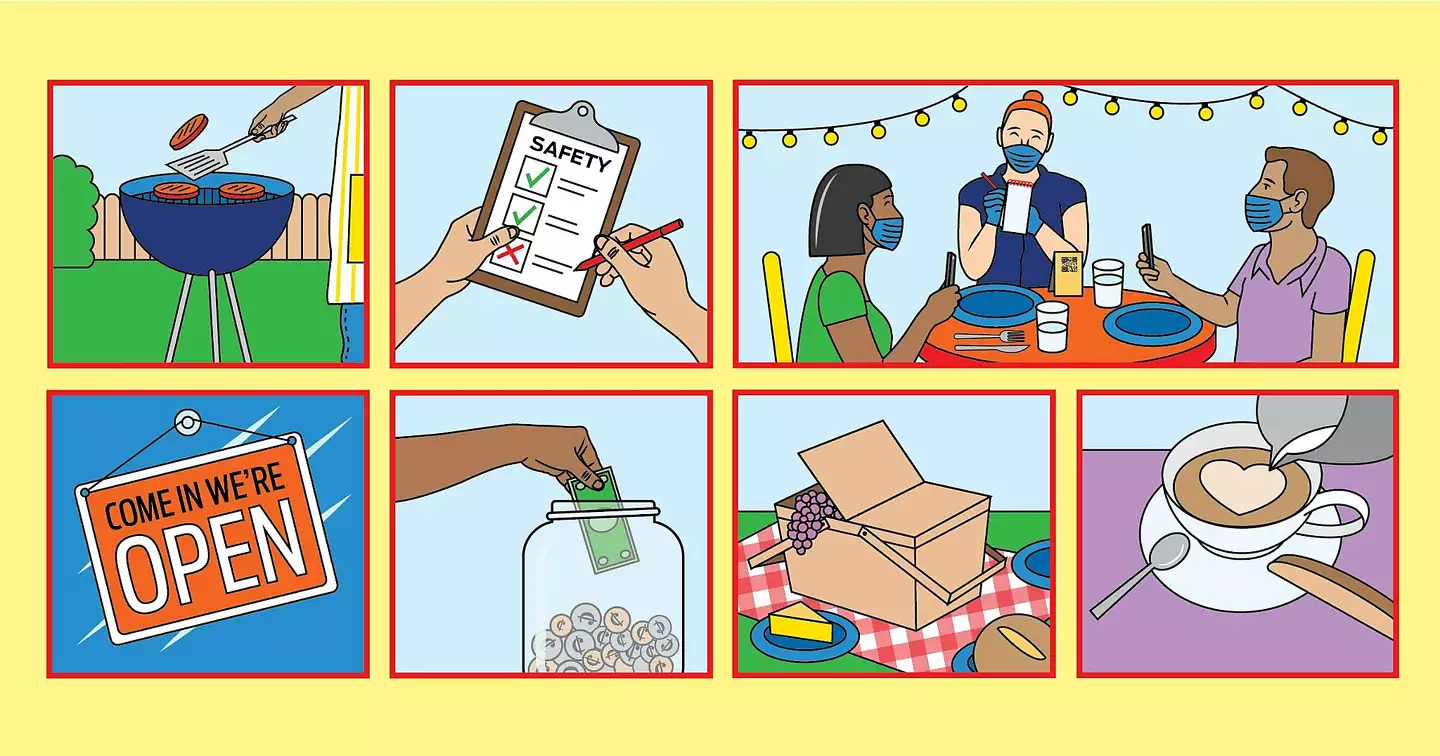 SAFETY

COME IN WE'RE OPEN