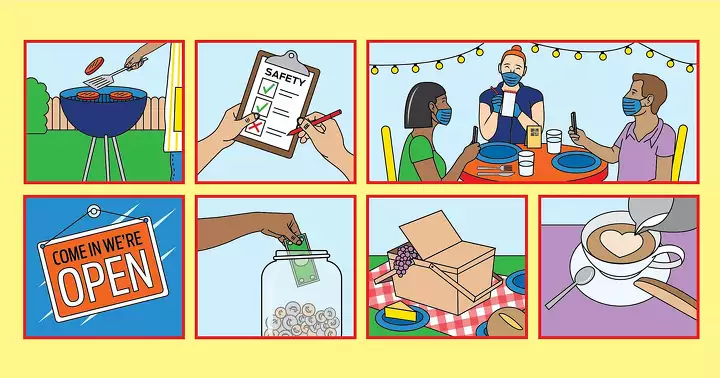 SAFETY

COME IN WE'RE
OPEN