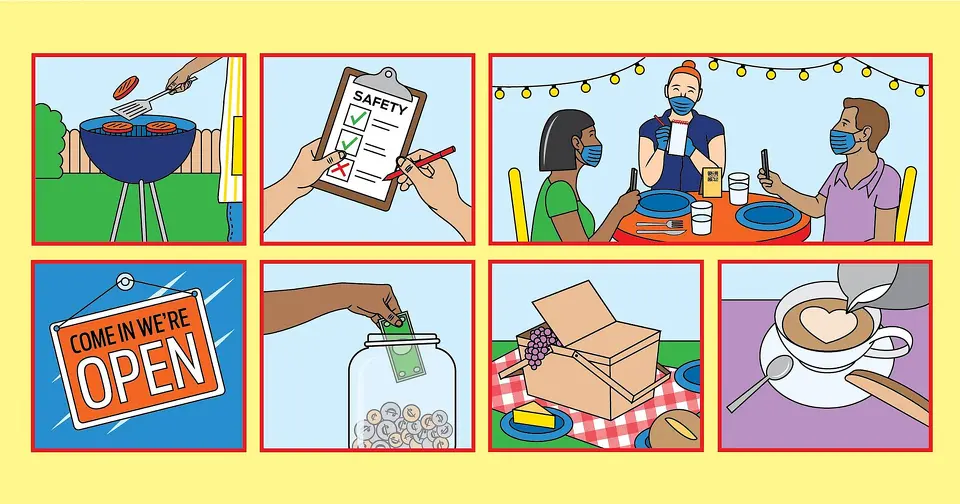 SAFETY

COME IN WE'RE OPEN