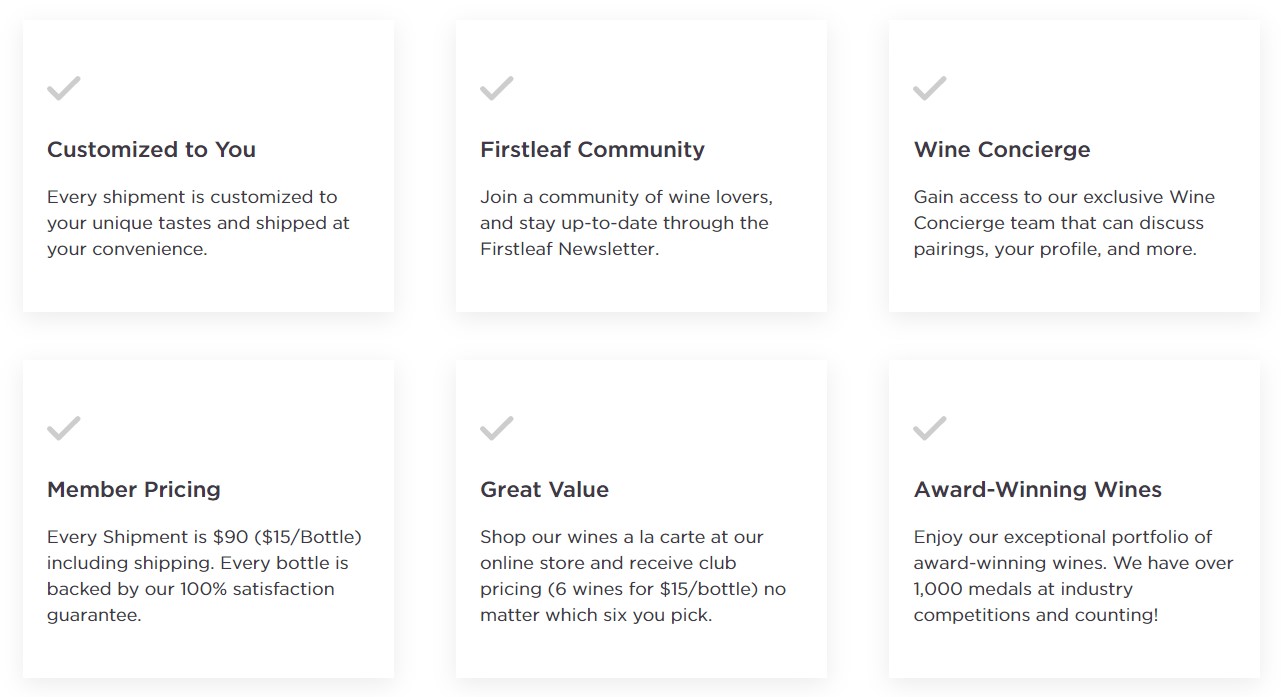 Customized to You

Every shipment is customized to your unique tastes and shipped at your convenience.

Firstleaf Community

Join a community of wine lovers, and stay up-to-date through the Firstleaf Newsletter.

Wine Concierge

Gain access to our exclusive Wine Concierge team that can discuss pairings, your profile, and more.

Member Pricing

Every Shipment is \$90 (\$15/Bottle) including shipping. Every bottle is backed by our 100% satisfaction guarantee.

Great Value

Shop our wines a la carte at our online store and receive club pricing (6 wines for \$15/bottle) no matter which six you pick.

Award-Winning Wines

Enjoy our exceptional portfolio of award-winning wines. We have over 1,000 medals at industry competitions and counting!