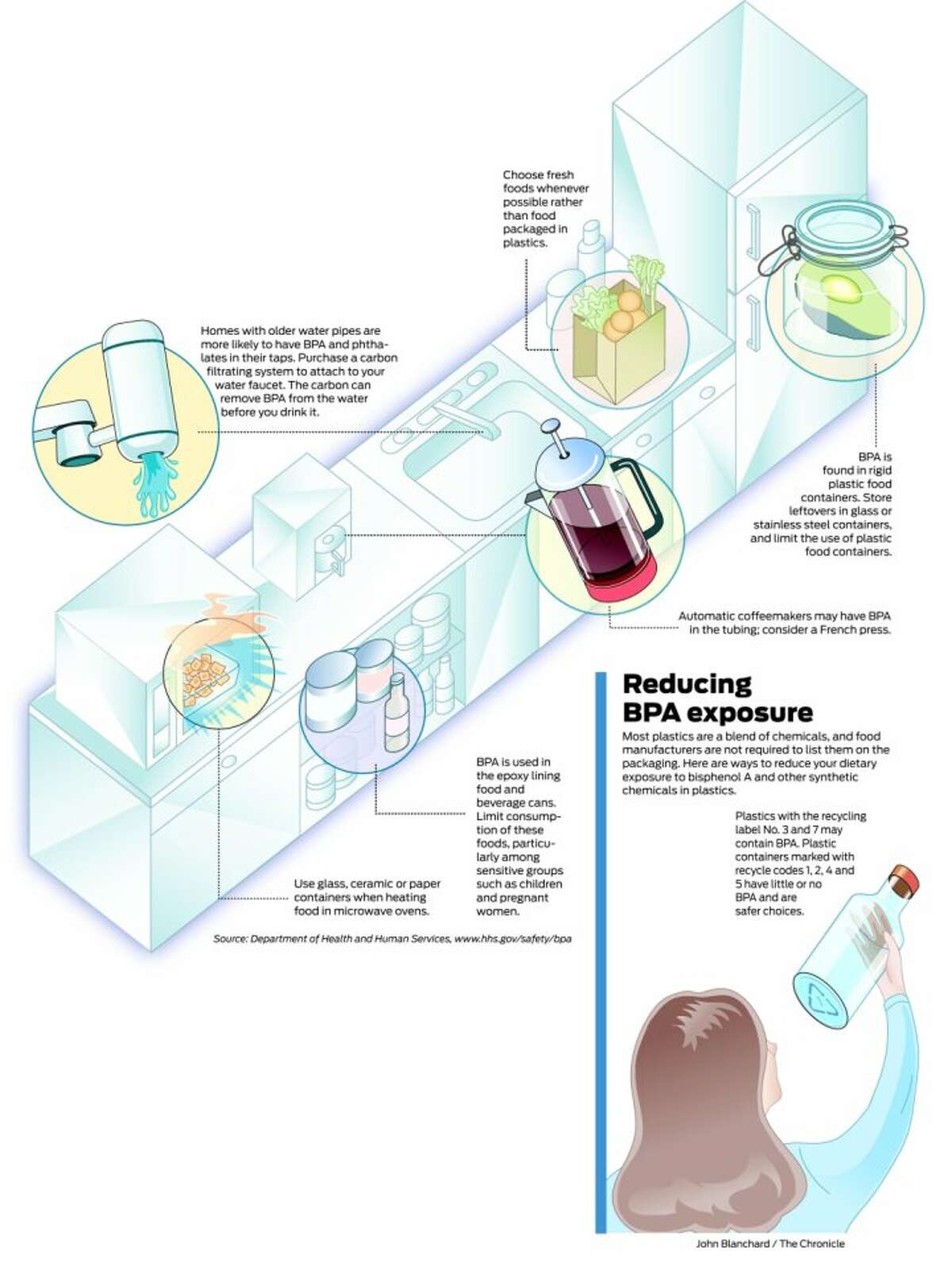 Choose fresh foods whenever possible rather than food packaged in plastics.

Homes with older water pipes are more likely to have BPA and phthalates in their taps. Purchase a carbon filtrating system to attach to your water faucet. The carbon can remove BPA from the water before you drink it.

BPA is found in rigid plastic food containers. Store leftovers in glass or stainless steel containers, and limit the use of plastic food containers.

Automatic coffeemakers may have BPA in the tubing; consider a French press.

Reducing BPA exposure

Most plastics are a blend of chemicals, and food manufacturers are not required to list them on the packaging. Here are ways to reduce your dietary exposure to bisphenol A and other synthetic chemicals in plastics.

Plastics with the recycling label No. 3 and 7 may contain BPA. Plastic containers marked with recycle codes 1, 2, 4 and 5 have little or no BPA and are safer choices.

BPA is used in the epoxy lining food and beverage cans. Limit consumption of these foods, particularly among sensitive groups such as children and pregnant women.

Use glass, ceramic or paper containers when heating food in microwave ovens.

Source: Department of Health and Human Services, www.hhs.gov/safety/bpa

John Blanchard / The Chronicle