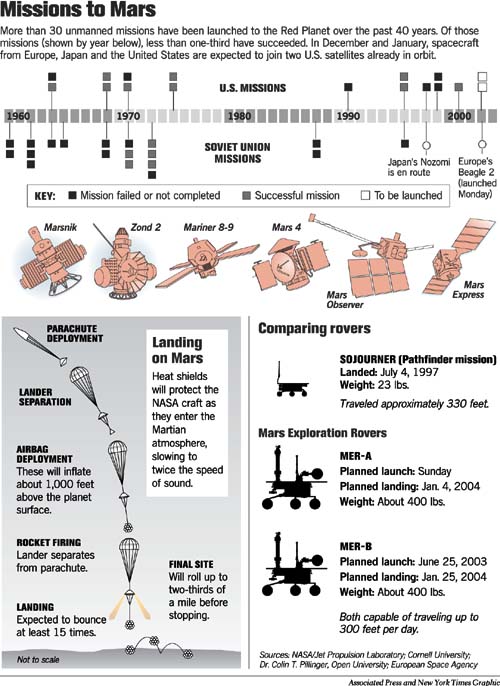 Missions to Mars

More than 30 unmanned missions have been launched to the Red Planet over the past 40 years. Of those missions (shown by year below), less than one-third have succeeded. In December and January, spacecraft from Europe, Japan and the United States are expected to join two U.S. satellites already in orbit.

U.S. MISSIONS

1960 1970 1980 1990 2000

SOVIET UNION MISSIONS

Japan's Nozomi is en route

Europe's Beagle 2 (launched Monday)

KEY: Mission failed or not completed Successful mission To be launched

Marsnik
Zond 2
Mariner 8-9
Mars 4
Mars Observer
Mars Express

PARACHUTE DEPLOYMENT

LANDER SEPARATION

AIRBAG DEPLOYMENT
These will inflate about 1,000 feet above the planet surface.

ROCKET FIRING
Lander separates from parachute.

LANDING
Expected to bounce at least 15 times.

Not to scale

Landing on Mars
Heat shields will protect the NASA craft as they enter the Martian atmosphere, slowing to twice the speed of sound.

FINAL SITE
Will roll up to two-thirds of a mile before stopping.

Comparing rovers

SOJOURNER (Pathfinder mission)
Landed: July 4, 1997
Weight: 23 lbs.
Traveled approximately 330 feet.

Mars Exploration Rovers

MER-A
Planned launch: Sunday
Planned landing: Jan. 4, 2004
Weight: About 400 lbs.

MER-B
Planned launch: June 25, 2003
Planned landing: Jan. 25, 2004
Weight: About 400 lbs.

Both capable of traveling up to 300 feet per day.

Sources: NASA/Jet Propulsion Laboratory; Cornell University; Dr. Colin T. Pillinger, Open University; European Space Agency

Associated Press and New York Times Graphic