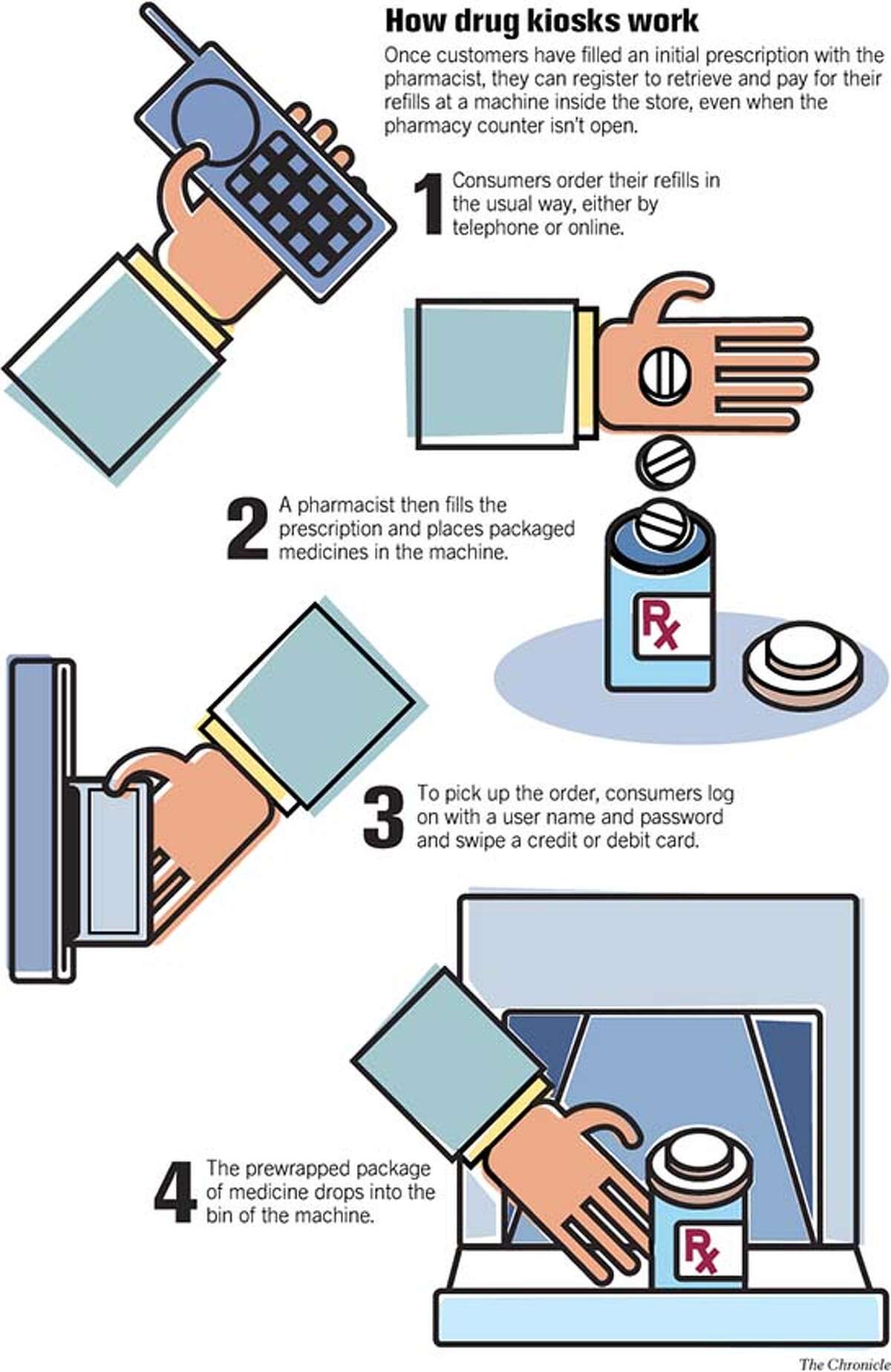 How drug kiosks work

Once customers have filled an initial prescription with the pharmacist, they can register to retrieve and pay for their refills at a machine inside the store, even when the pharmacy counter isn't open.

1 Consumers order their refills in the usual way, either by telephone or online.

2 A pharmacist then fills the prescription and places packaged medicines in the machine.

Rx

3 To pick up the order, consumers log on with a user name and password and swipe a credit or debit card.

4 The prewrapped package of medicine drops into the bin of the machine.

Rx

The Chronicle