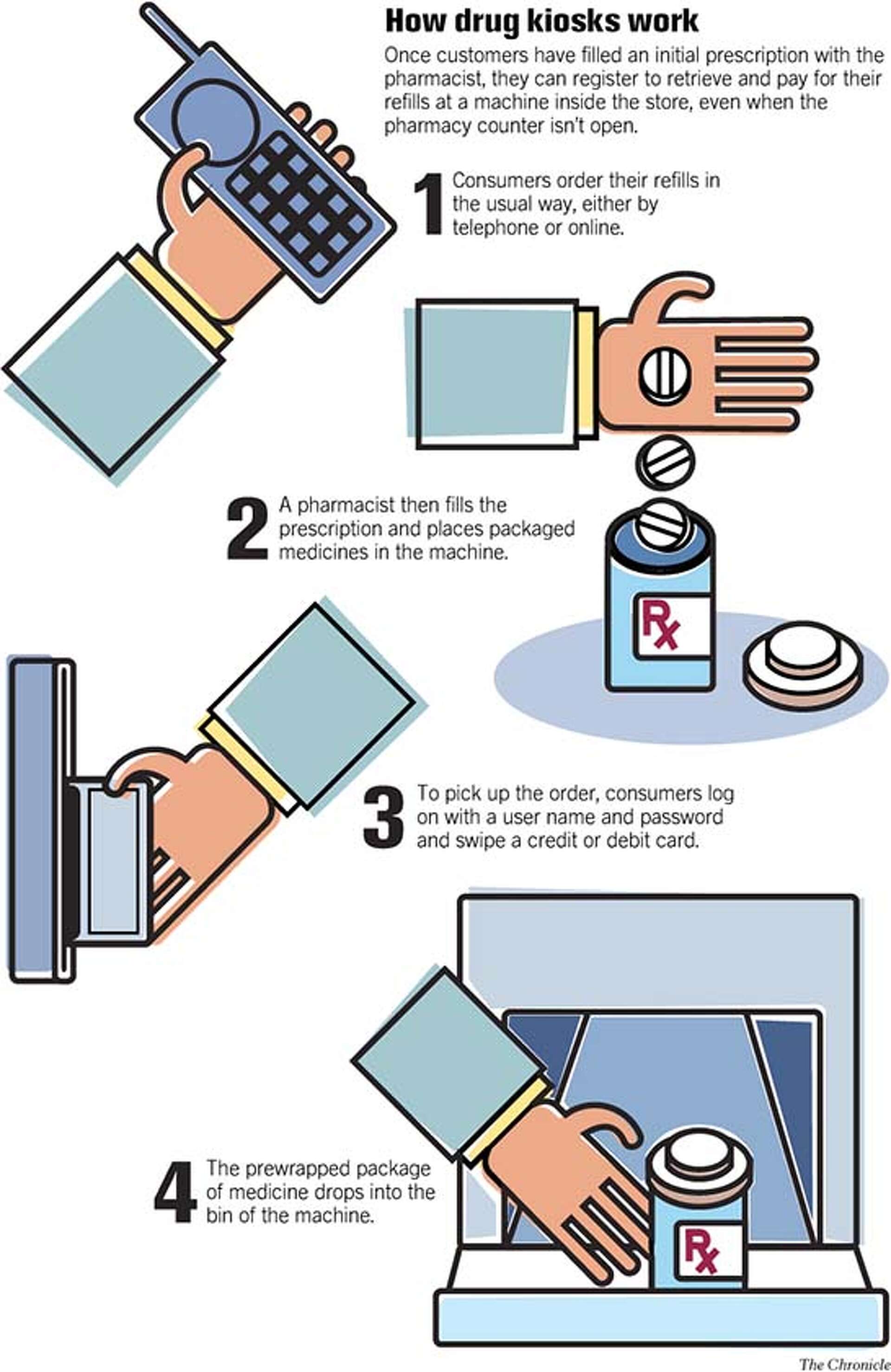 How drug kiosks work

Once customers have filled an initial prescription with the pharmacist, they can register to retrieve and pay for their refills at a machine inside the store, even when the pharmacy counter isn't open.

1 Consumers order their refills in the usual way, either by telephone or online.

2 A pharmacist then fills the prescription and places packaged medicines in the machine.

Rx

3 To pick up the order, consumers log on with a user name and password and swipe a credit or debit card.

4 The prewrapped package of medicine drops into the bin of the machine.

Rx

The Chronicle