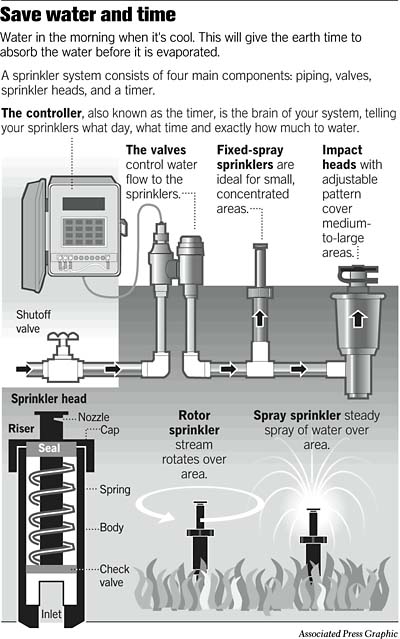 Save water and time

Water in the morning when it's cool. This will give the earth time to absorb the water before it is evaporated.

A sprinkler system consists of four main components: piping, valves, sprinkler heads, and a timer.

The controller, also known as the timer, is the brain of your system, telling your sprinklers what day, what time and exactly how much to water.

The valves control water flow to the sprinklers.

Fixed-spray sprinklers are ideal for small, concentrated areas.

Impact heads with adjustable pattern cover medium-to-large areas.

Shutoff valve

Sprinkler head

Nozzle

Riser

Cap

Seal

Spring

Body

Check valve

Inlet

Rotor sprinkler stream rotates over area.

Spray sprinkler steady spray of water over area.

Associated Press Graphic