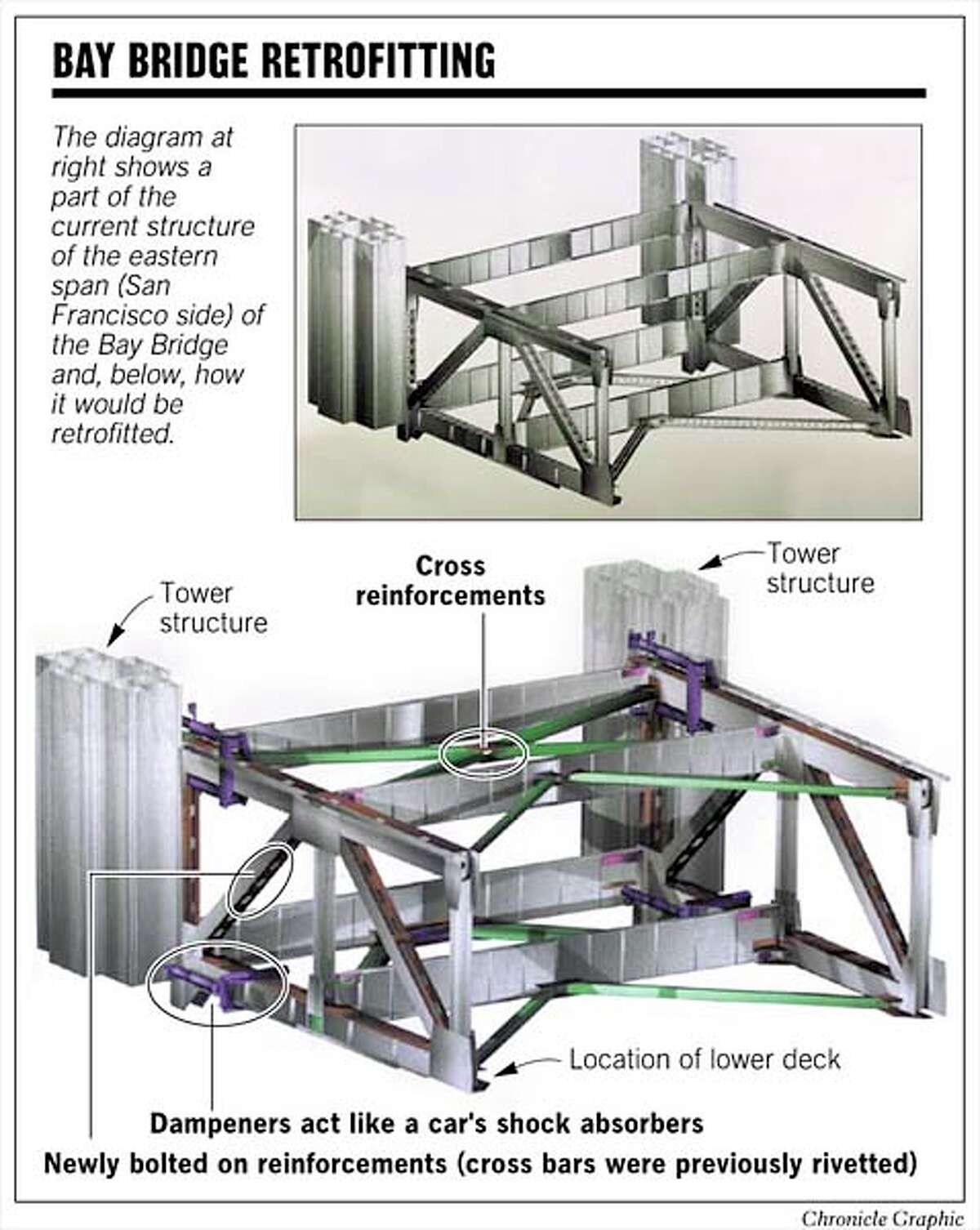 BAY BRIDGE RETROFITTING

The diagram at right shows a part of the current structure of the eastern span (San Francisco side) of the Bay Bridge and, below, how it would be retrofitted.

Tower structure

Cross reinforcements

Tower structure

Location of lower deck

Dampeners act like a car's shock absorbers

Newly bolted on reinforcements (cross bars were previously rivetted)

Chronicle Graphic