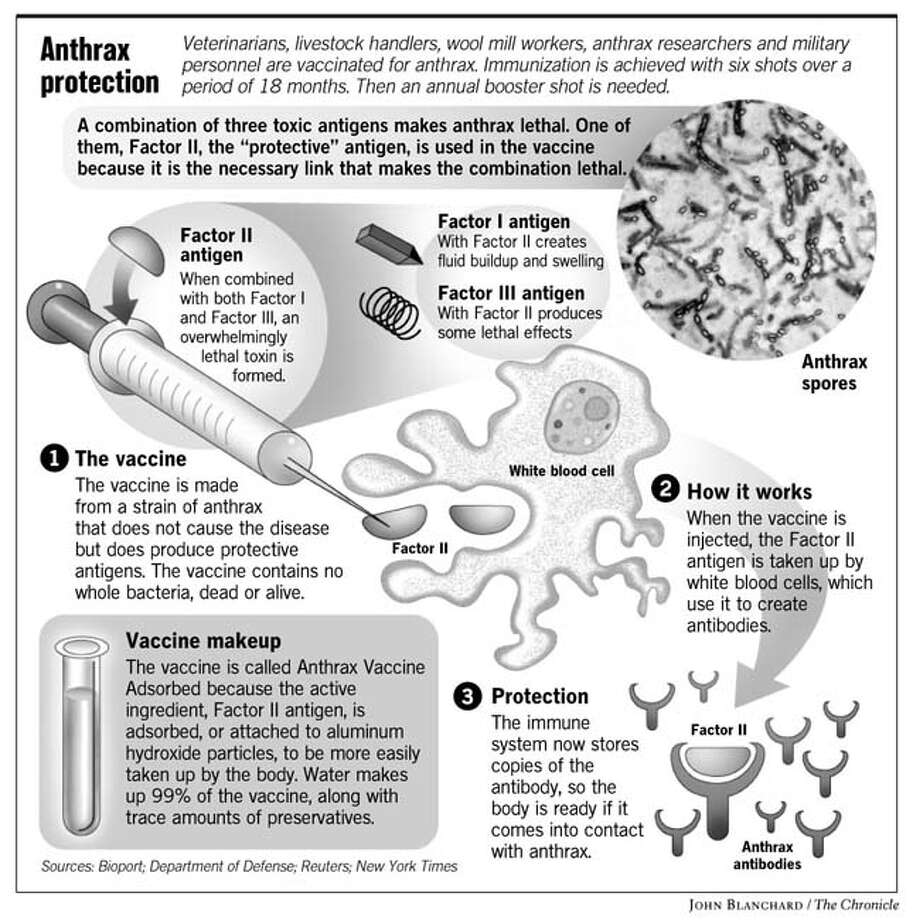 Anthrax protection

Veterinarians, livestock handlers, wool mill workers, anthrax researchers and military personnel are vaccinated for anthrax. Immunization is achieved with six shots over a period of 18 months. Then an annual booster shot is needed.

A combination of three toxic antigens makes anthrax lethal. One of them, Factor II, the "protective" antigen, is used in the vaccine because it is the necessary link that makes the combination lethal.

Factor II antigen
When combined with both Factor I and Factor III, an overwhelmingly lethal toxin is formed.

Factor I antigen
With Factor II creates fluid buildup and swelling

Factor III antigen
With Factor II produces some lethal effects

Anthrax spores

1 The vaccine
The vaccine is made from a strain of anthrax that does not cause the disease but does produce protective antigens. The vaccine contains no whole bacteria, dead or alive.

White blood cell

Factor II

2 How it works
When the vaccine is injected, the Factor II antigen is taken up by white blood cells, which use it to create antibodies.

Vaccine makeup
The vaccine is called Anthrax Vaccine Adsorbed because the active ingredient, Factor II antigen, is adsorbed, or attached to aluminum hydroxide particles, to be more easily taken up by the body. Water makes up 99% of the vaccine, along with trace amounts of preservatives.

3 Protection
The immune system now stores copies of the antibody, so the body is ready if it comes into contact with anthrax.

Factor II

Anthrax antibodies

Sources: Bioport; Department of Defense; Reuters; New York Times

JOHN BLANCHARD / The Chronicle