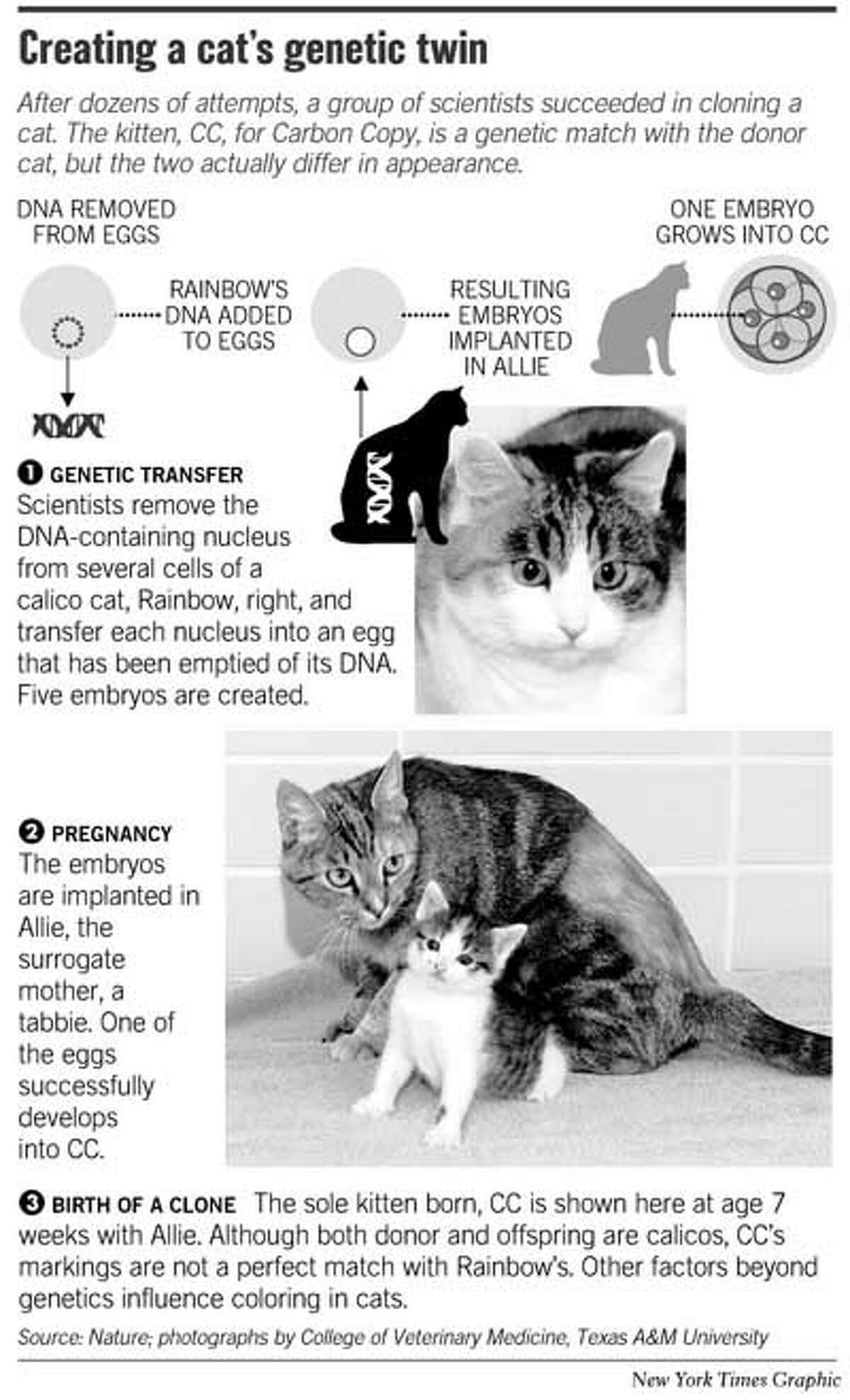 Creating a cat's genetic twin

After dozens of attempts, a group of scientists succeeded in cloning a cat. The kitten, CC, for Carbon Copy, is a genetic match with the donor cat, but the two actually differ in appearance.

DNA REMOVED FROM EGGS

RAINBOW'S DNA ADDED TO EGGS

RESULTING EMBRYOS IMPLANTED IN ALLIE

ONE EMBRYO GROWS INTO CC

❶ GENETIC TRANSFER
Scientists remove the DNA-containing nucleus from several cells of a calico cat, Rainbow, right, and transfer each nucleus into an egg that has been emptied of its DNA. Five embryos are created.

❷ PREGNANCY
The embryos are implanted in Allie, the surrogate mother, a tabbie. One of the eggs successfully develops into CC.

❸ BIRTH OF A CLONE The sole kitten born, CC is shown here at age 7 weeks with Allie. Although both donor and offspring are calicos, CC's markings are not a perfect match with Rainbow's. Other factors beyond genetics influence coloring in cats.

Source: Nature; photographs by College of Veterinary Medicine, Texas A&M University

New York Times Graphic