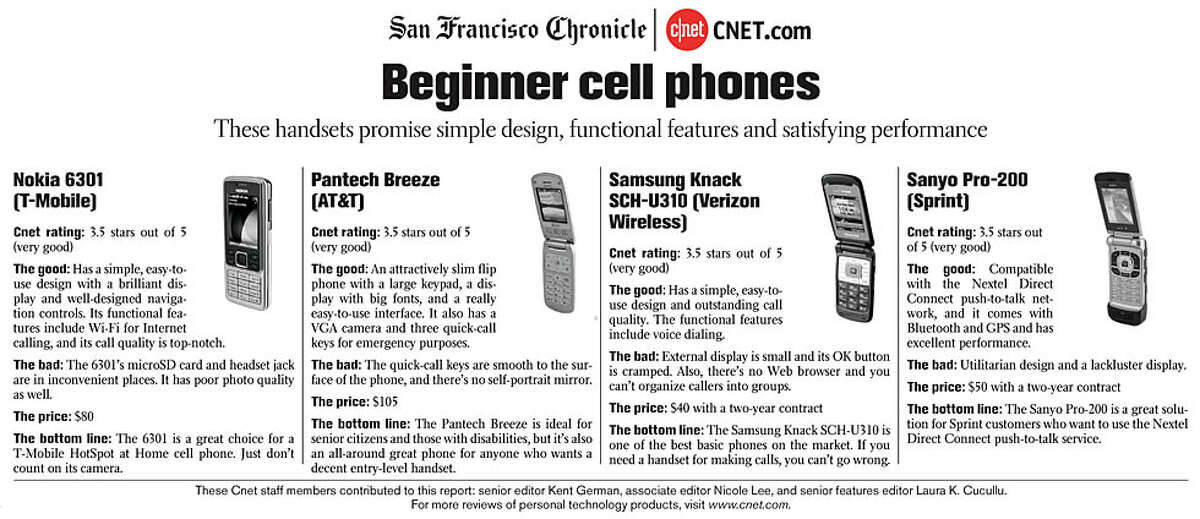 San Francisco Chronicle | cnet CNET.com

Beginner cell phones

These handsets promise simple design, functional features and satisfying performance

Nokia 6301 (T-Mobile)

Cnet rating: 3.5 stars out of 5 (very good)

The good: Has a simple, easy-to-use design with a brilliant display and well-designed navigation controls. Its functional features include Wi-Fi for Internet calling, and its call quality is top-notch.

The bad: The 6301's microSD card and headset jack are in inconvenient places. It has poor photo quality as well.

The price: $80

The bottom line: The 6301 is a great choice for a T-Mobile HotSpot at Home cell phone. Just don't count on its camera.

Pantech Breeze (AT&T)

Cnet rating: 3.5 stars out of 5 (very good)

The good: An attractively slim flip phone with a large keypad, a display with big fonts, and a really easy-to-use interface. It also has a VGA camera and three quick-call keys for emergency purposes.

The bad: The quick-call keys are smooth to the surface of the phone, and there's no self-portrait mirror.

The price: $105

The bottom line: The Pantech Breeze is ideal for senior citizens and those with disabilities, but it's also an all-around great phone for anyone who wants a decent entry-level handset.

Samsung Knack SCH-U310 (Verizon Wireless)

Cnet rating: 3.5 stars out of 5 (very good)

The good: Has a simple, easy-to-use design and outstanding call quality. The functional features include voice dialing.

The bad: External display is small and its OK button is cramped. Also, there's no Web browser and you can't organize callers into groups.

The price: $40 with a two-year contract

The bottom line: The Samsung Knack SCH-U310 is one of the best basic phones on the market. If you need a handset for making calls, you can't go wrong.

Sanyo Pro-200 (Sprint)

Cnet rating: 3.5 stars out of 5 (very good)

The good: Compatible with the Nextel Direct Connect push-to-talk network, and it comes with Bluetooth and GPS and has excellent performance.

The bad: Utilitarian design and a lackluster display.

The price: $50 with a two-year contract

The bottom line: The Sanyo Pro-200 is a great solution for Sprint customers who want to use the Nextel Direct Connect push-to-talk service.

These Cnet staff members contributed to this report: senior editor Kent German, associate editor Nicole Lee, and senior features editor Laura K. Cucullu.
For more reviews of personal technology products, visit www.cnet.com.