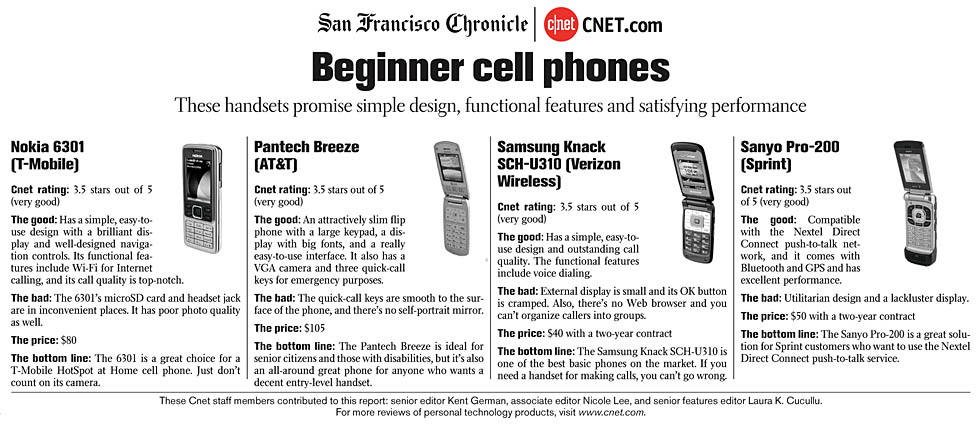 San Francisco Chronicle | cnet CNET.com

Beginner cell phones

These handsets promise simple design, functional features and satisfying performance

Nokia 6301 (T-Mobile)

Cnet rating: 3.5 stars out of 5 (very good)

The good: Has a simple, easy-to-use design with a brilliant display and well-designed navigation controls. Its functional features include Wi-Fi for Internet calling, and its call quality is top-notch.

The bad: The 6301's microSD card and headset jack are in inconvenient places. It has poor photo quality as well.

The price: $80

The bottom line: The 6301 is a great choice for a T-Mobile HotSpot at Home cell phone. Just don't count on its camera.

Pantech Breeze (AT&T)

Cnet rating: 3.5 stars out of 5 (very good)

The good: An attractively slim flip phone with a large keypad, a display with big fonts, and a really easy-to-use interface. It also has a VGA camera and three quick-call keys for emergency purposes.

The bad: The quick-call keys are smooth to the surface of the phone, and there's no self-portrait mirror.

The price: $105

The bottom line: The Pantech Breeze is ideal for senior citizens and those with disabilities, but it's also an all-around great phone for anyone who wants a decent entry-level handset.

Samsung Knack SCH-U310 (Verizon Wireless)

Cnet rating: 3.5 stars out of 5 (very good)

The good: Has a simple, easy-to-use design and outstanding call quality. The functional features include voice dialing.

The bad: External display is small and its OK button is cramped. Also, there's no Web browser and you can't organize callers into groups.

The price: $40 with a two-year contract

The bottom line: The Samsung Knack SCH-U310 is one of the best basic phones on the market. If you need a handset for making calls, you can't go wrong.

Sanyo Pro-200 (Sprint)

Cnet rating: 3.5 stars out of 5 (very good)

The good: Compatible with the Nextel Direct Connect push-to-talk network, and it comes with Bluetooth and GPS and has excellent performance.

The bad: Utilitarian design and a lackluster display.

The price: $50 with a two-year contract

The bottom line: The Sanyo Pro-200 is a great solution for Sprint customers who want to use the Nextel Direct Connect push-to-talk service.

These Cnet staff members contributed to this report: senior editor Kent German, associate editor Nicole Lee, and senior features editor Laura K. Cucullu.
For more reviews of personal technology products, visit www.cnet.com.