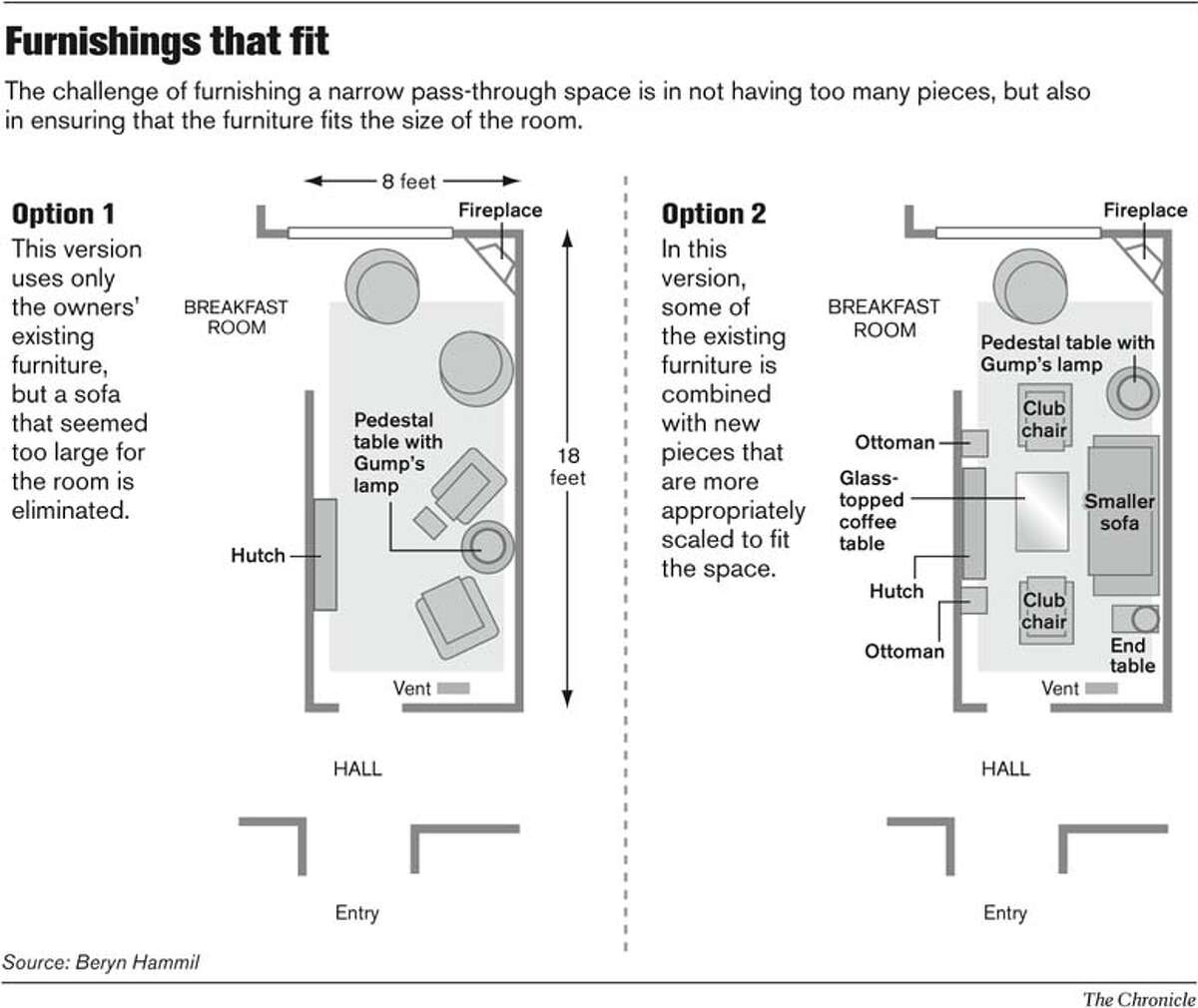 Furnishings that fit

The challenge of furnishing a narrow pass-through space is in not having too many pieces, but also in ensuring that the furniture fits the size of the room.

Option 1

This version uses only the owners' existing furniture, but a sofa that seemed too large for the room is eliminated.

8 feet

Fireplace

BREAKFAST ROOM

Pedestal table with Gump's lamp

18 feet

Hutch

Vent

HALL

Entry

Option 2

In this version, some of the existing furniture is combined with new pieces that are more appropriately scaled to fit the space.

Fireplace

BREAKFAST ROOM

Pedestal table with Gump's lamp

Club chair

Ottoman

Glass-topped coffee table

Smaller sofa

Hutch

Club chair

Ottoman

End table

Vent

HALL

Entry

Source: Beryn Hammil

The Chronicle