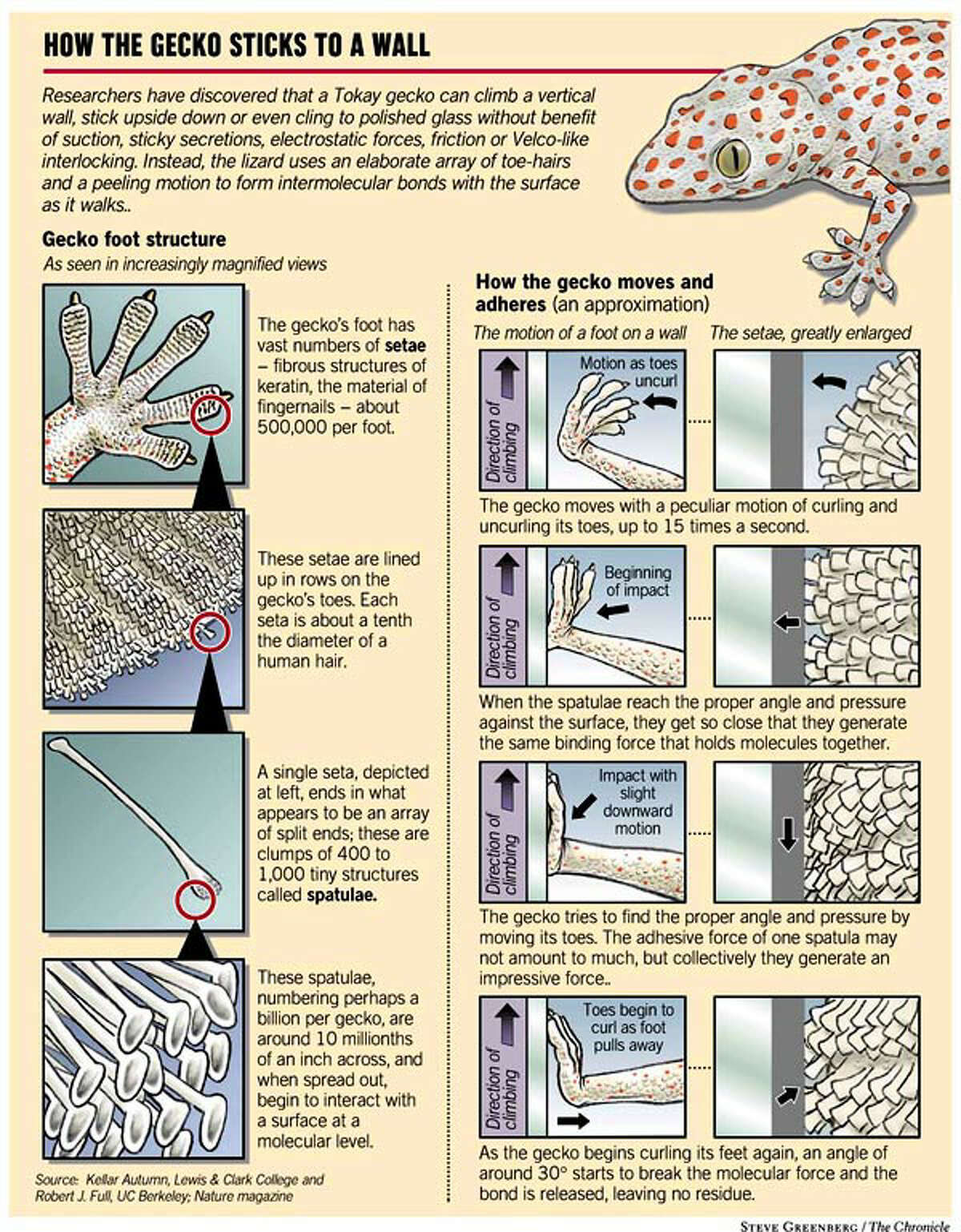 HOW THE GECKO STICKS TO A WALL

Researchers have discovered that a Tokay gecko can climb a vertical wall, stick upside down or even cling to polished glass without benefit of suction, sticky secretions, electrostatic forces, friction or Velco-like interlocking. Instead, the lizard uses an elaborate array of toe-hairs and a peeling motion to form intermolecular bonds with the surface as it walks..

Gecko foot structure
As seen in increasingly magnified views

The gecko's foot has vast numbers of setae – fibrous structures of keratin, the material of fingernails – about 500,000 per foot.

These setae are lined up in rows on the gecko's toes. Each seta is about a tenth the diameter of a human hair.

A single seta, depicted at left, ends in what appears to be an array of split ends; these are clumps of 400 to 1,000 tiny structures called spatulae.

These spatulae, numbering perhaps a billion per gecko, are around 10 millionths of an inch across, and when spread out, begin to interact with a surface at a molecular level.

Source: Kellar Autumn, Lewis & Clark College and Robert J. Full, UC Berkeley; Nature magazine

How the gecko moves and adheres (an approximation)
The motion of a foot on a wall
The setae, greatly enlarged

Direction of climbing
Motion as toes uncurl

The gecko moves with a peculiar motion of curling and uncurling its toes, up to 15 times a second.

Direction of climbing
Beginning of impact

When the spatulae reach the proper angle and pressure against the surface, they get so close that they generate the same binding force that holds molecules together.

Direction of climbing
Impact with slight downward motion

The gecko tries to find the proper angle and pressure by moving its toes. The adhesive force of one spatula may not amount to much, but collectively they generate an impressive force..

Direction of climbing
Toes begin to curl as foot pulls away

As the gecko begins curling its feet again, an angle of around 30° starts to break the molecular force and the bond is released, leaving no residue.

STEVE GREENBERG / The Chronicle