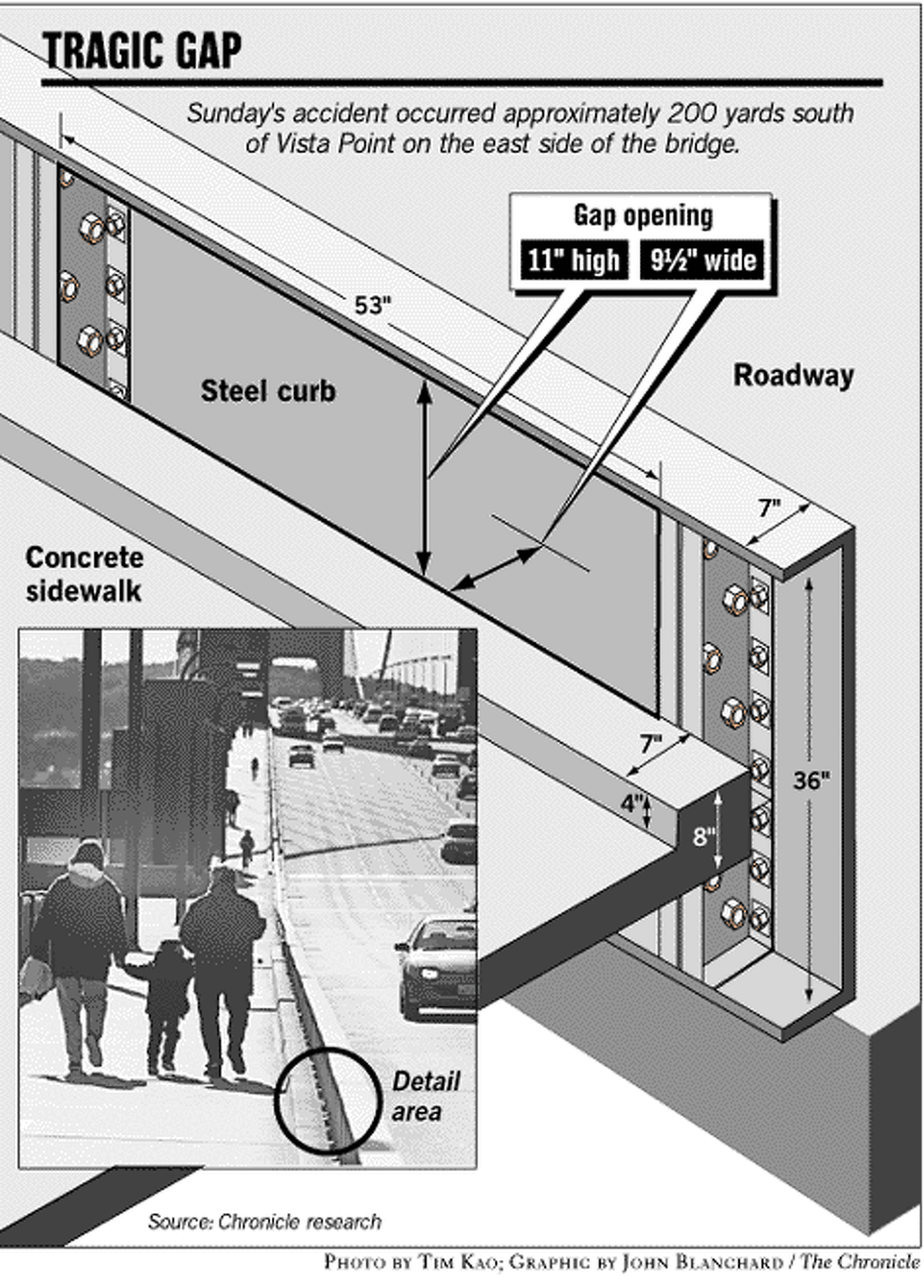 TRAGIC GAP

Sunday's accident occurred approximately 200 yards south of Vista Point on the east side of the bridge.

Gap opening
11" high
9½" wide

53"

Steel curb

Roadway

Concrete sidewalk

7"

7"

4"

8"

36"

Detail area

Source: Chronicle research

PHOTO BY TIM KAO; GRAPHIC BY JOHN BLANCHARD / The Chronicle