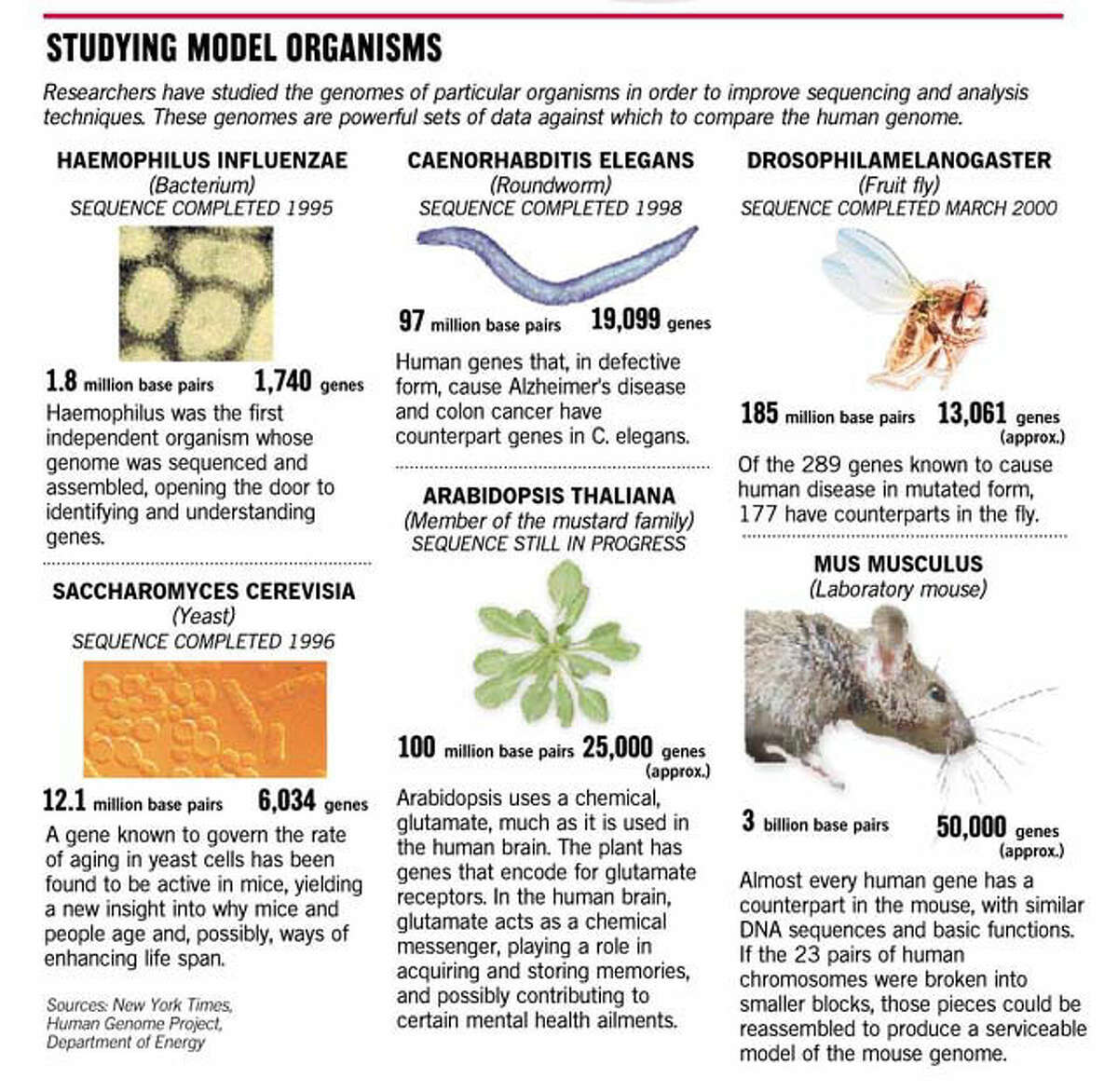 STUDYING MODEL ORGANISMS

Researchers have studied the genomes of particular organisms in order to improve sequencing and analysis techniques. These genomes are powerful sets of data against which to compare the human genome.

HAEMOPHILUS INFLUENZAE
(Bacterium)
SEQUENCE COMPLETED 1995

1.8 million base pairs 1,740 genes

Haemophilus was the first independent organism whose genome was sequenced and assembled, opening the door to identifying and understanding genes.

SACCHAROMYCES CEREVISIA
(Yeast)
SEQUENCE COMPLETED 1996

12.1 million base pairs 6,034 genes

A gene known to govern the rate of aging in yeast cells has been found to be active in mice, yielding a new insight into why mice and people age and, possibly, ways of enhancing life span.

Sources: New York Times, Human Genome Project, Department of Energy

CAENORHABDITIS ELEGANS
(Roundworm)
SEQUENCE COMPLETED 1998

97 million base pairs 19,099 genes

Human genes that, in defective form, cause Alzheimer's disease and colon cancer have counterpart genes in C. elegans.

ARABIDOPSIS THALIANA
(Member of the mustard family)
SEQUENCE STILL IN PROGRESS

100 million base pairs 25,000 genes (approx.)

Arabidopsis uses a chemical, glutamate, much as it is used in the human brain. The plant has genes that encode for glutamate receptors. In the human brain, glutamate acts as a chemical messenger, playing a role in acquiring and storing memories, and possibly contributing to certain mental health ailments.

DROSOPHILAMELANOGASTER
(Fruit fly)
SEQUENCE COMPLETED MARCH 2000

185 million base pairs 13,061 genes (approx.)

Of the 289 genes known to cause human disease in mutated form, 177 have counterparts in the fly.

MUS MUSCULUS
(Laboratory mouse)

3 billion base pairs 50,000 genes (approx.)

Almost every human gene has a counterpart in the mouse, with similar DNA sequences and basic functions. If the 23 pairs of human chromosomes were broken into smaller blocks, those pieces could be reassembled to produce a serviceable model of the mouse genome.