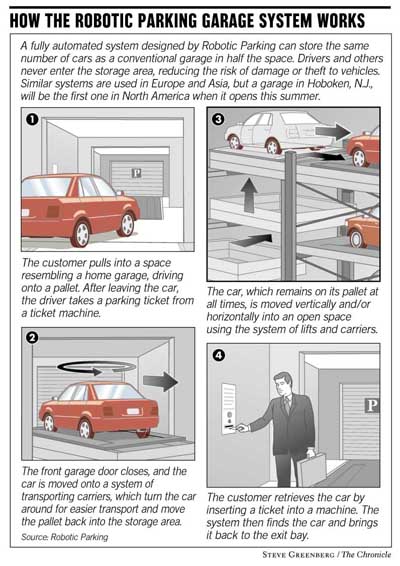 HOW THE ROBOTIC PARKING GARAGE SYSTEM WORKS

A fully automated system designed by Robotic Parking can store the same number of cars as a conventional garage in half the space. Drivers and others never enter the storage area, reducing the risk of damage or theft to vehicles. Similar systems are used in Europe and Asia, but a garage in Hoboken, N.J., will be the first one in North America when it opens this summer.

1

P

The customer pulls into a space resembling a home garage, driving onto a pallet. After leaving the car, the driver takes a parking ticket from a ticket machine.

2

The front garage door closes, and the car is moved onto a system of transporting carriers, which turn the car around for easier transport and move the pallet back into the storage area.

Source: Robotic Parking

3

The car, which remains on its pallet at all times, is moved vertically and/or horizontally into an open space using the system of lifts and carriers.

4

P

The customer retrieves the car by inserting a ticket into a machine. The system then finds the car and brings it back to the exit bay.

STEVE GREENBERG / The Chronicle