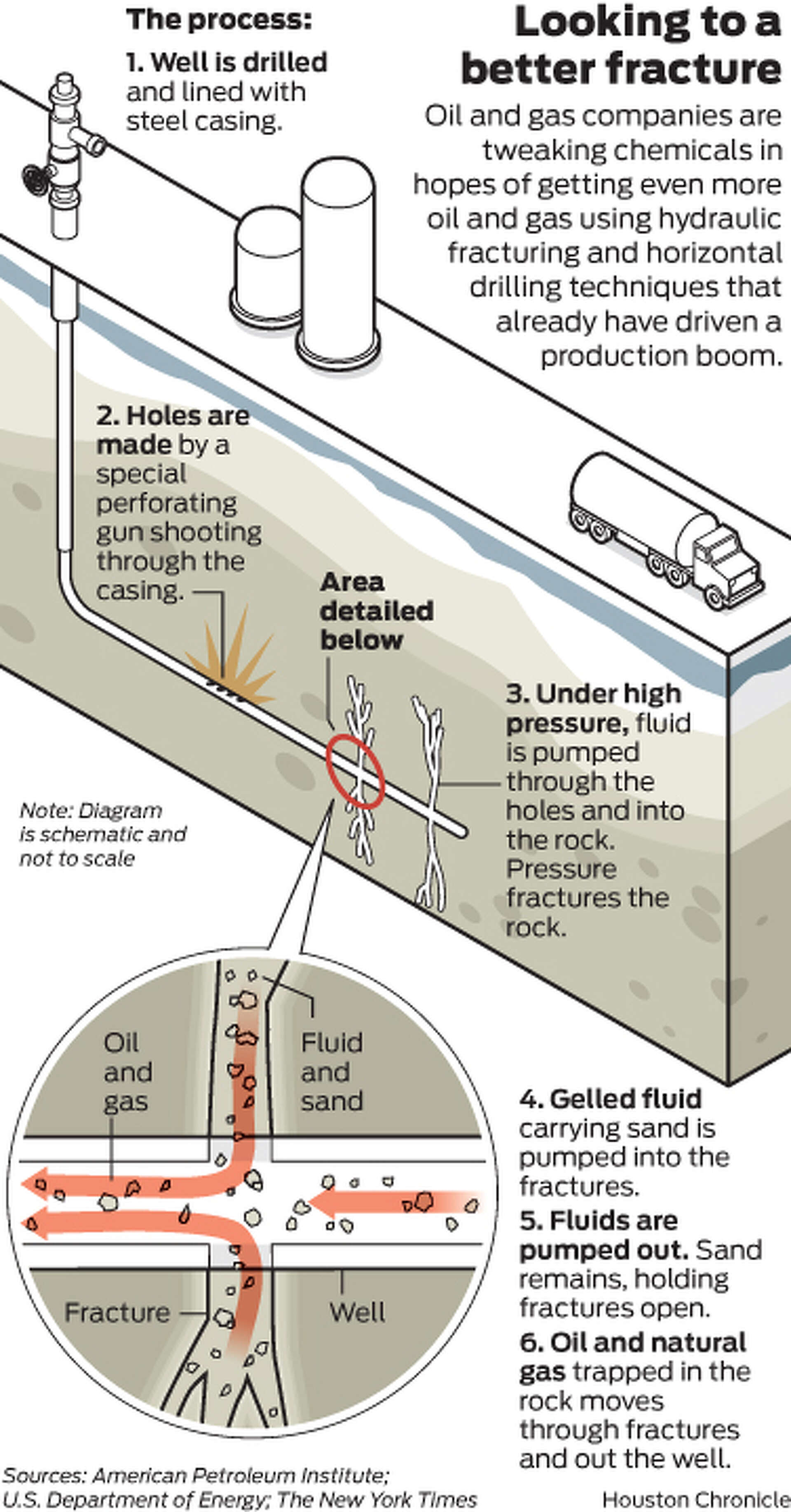 Looking to a better fracture

Oil and gas companies are tweaking chemicals in hopes of getting even more oil and gas using hydraulic fracturing and horizontal drilling techniques that already have driven a production boom.

The process:

1. Well is drilled and lined with steel casing.

2. Holes are made by a special perforating gun shooting through the casing.

Area detailed below

3. Under high pressure, fluid is pumped through the holes and into the rock. Pressure fractures the rock.

Note: Diagram is schematic and not to scale

Oil and gas

Fluid and sand

Fracture

Well

4. Gelled fluid carrying sand is pumped into the fractures.

5. Fluids are pumped out. Sand remains, holding fractures open.

6. Oil and natural gas trapped in the rock moves through fractures and out the well.

Sources: American Petroleum Institute; U.S. Department of Energy; The New York Times

Houston Chronicle