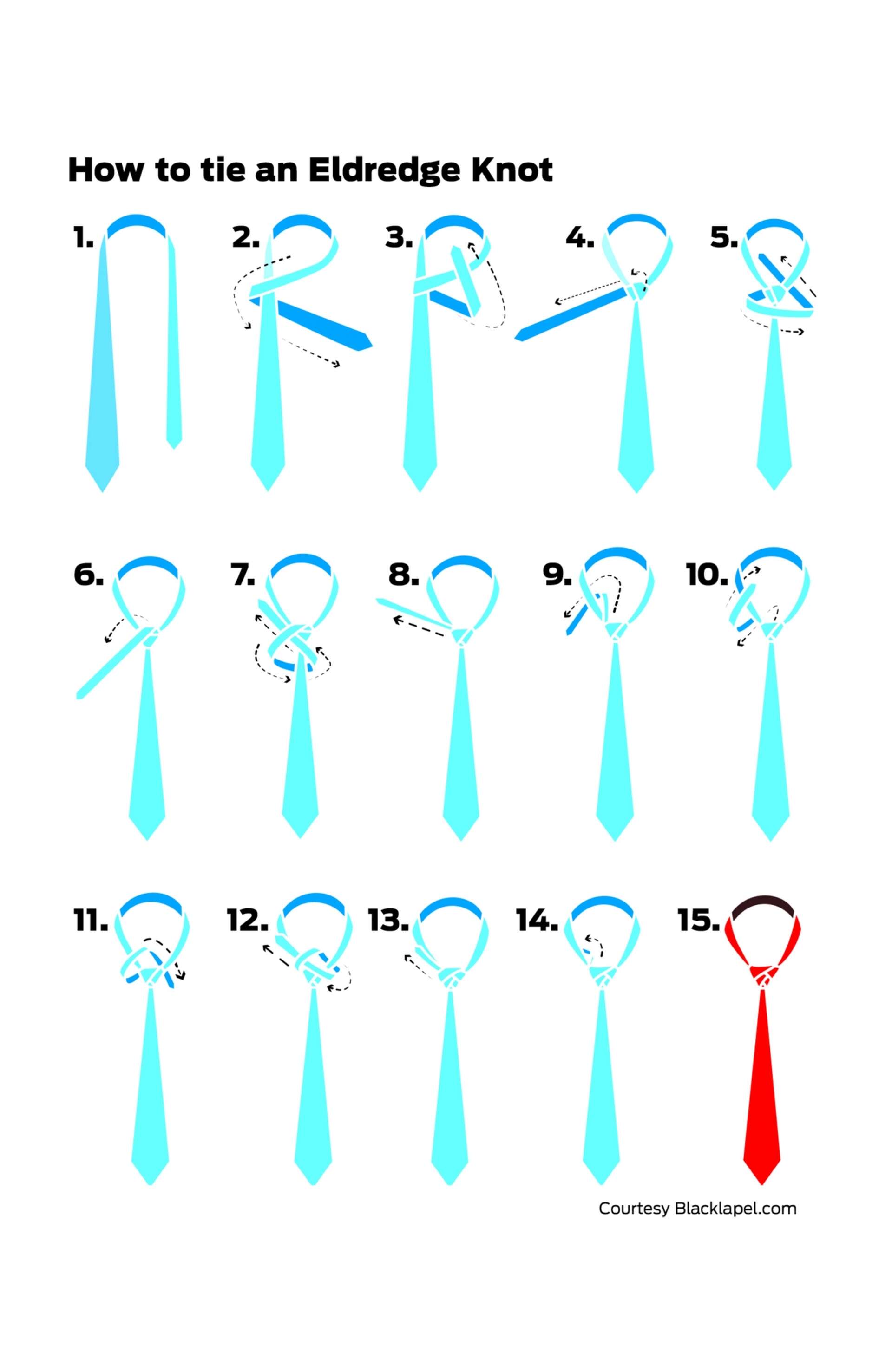 How to tie an Eldredge Knot

1. 2. 3. 4. 5.

6. 7. 8. 9. 10.

11. 12. 13. 14. 15.

Courtesy Blacklapel.com