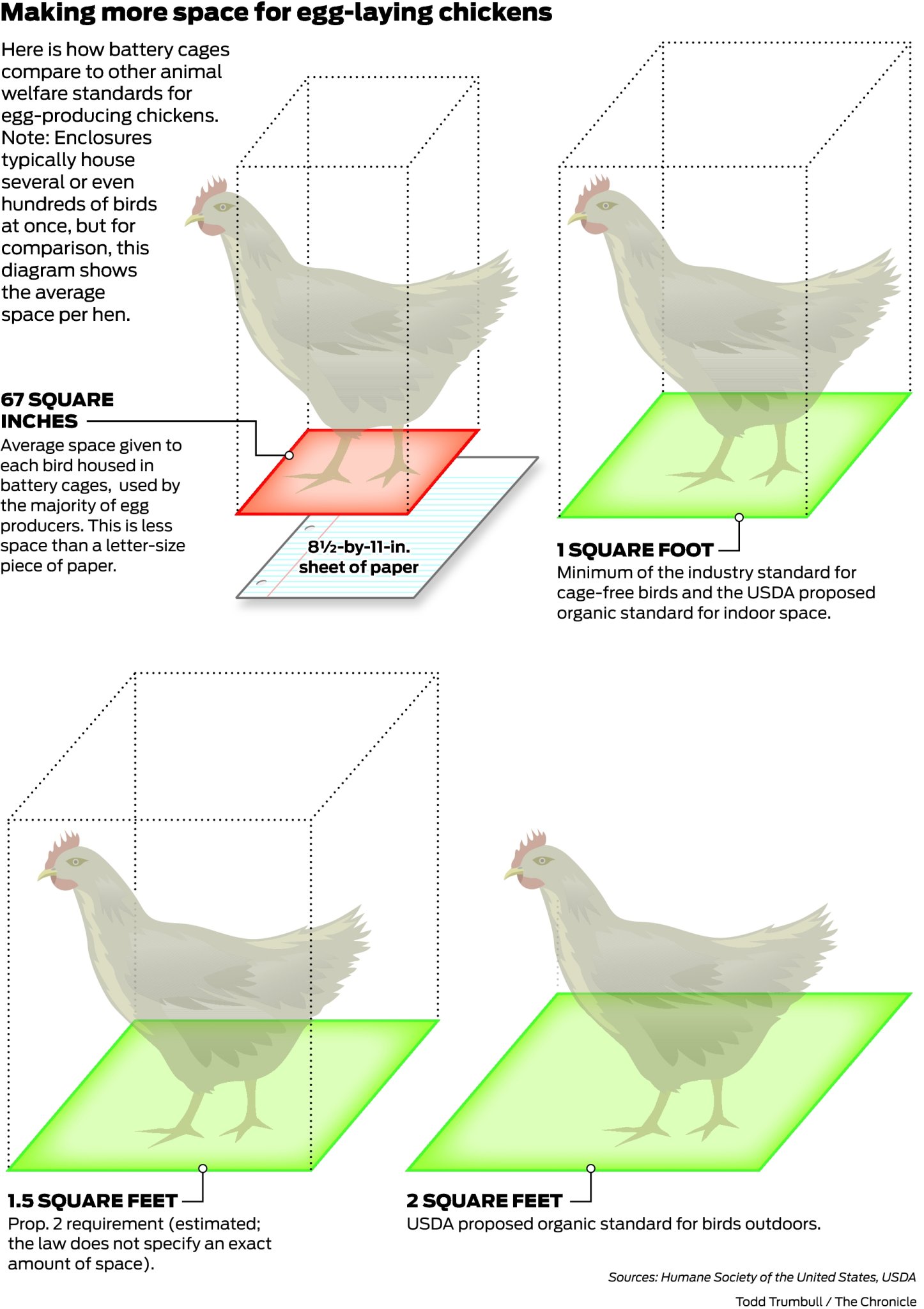 Making more space for egg-laying chickens

Here is how battery cages compare to other animal welfare standards for egg-producing chickens. Note: Enclosures typically house several or even hundreds of birds at once, but for comparison, this diagram shows the average space per hen.

67 SQUARE INCHES
Average space given to each bird housed in battery cages, used by the majority of egg producers. This is less space than a letter-size piece of paper.

8½-by-11-in. sheet of paper

1 SQUARE FOOT
Minimum of the industry standard for cage-free birds and the USDA proposed organic standard for indoor space.

1.5 SQUARE FEET
Prop. 2 requirement (estimated; the law does not specify an exact amount of space).

2 SQUARE FEET
USDA proposed organic standard for birds outdoors.

Sources: Humane Society of the United States, USDA

Todd Trumbull / The Chronicle