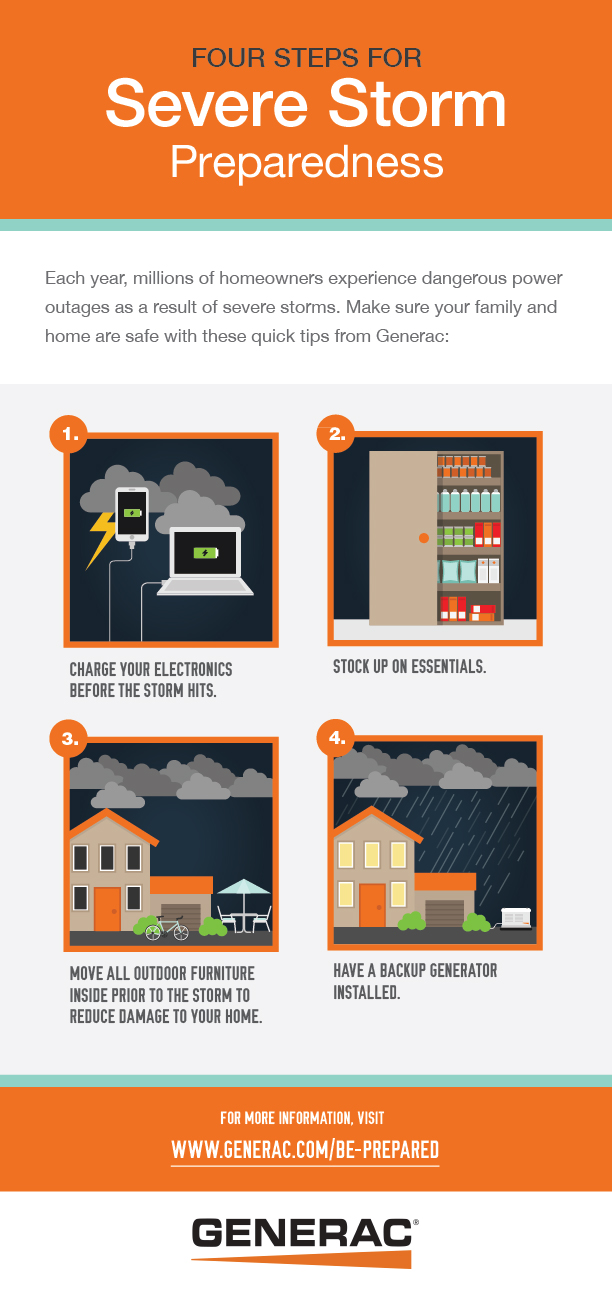 FOUR STEPS FOR
Severe Storm
Preparedness

Each year, millions of homeowners experience dangerous power outages as a result of severe storms. Make sure your family and home are safe with these quick tips from Generac:

1.
CHARGE YOUR ELECTRONICS BEFORE THE STORM HITS.

2.
STOCK UP ON ESSENTIALS.

3.
MOVE ALL OUTDOOR FURNITURE INSIDE PRIOR TO THE STORM TO REDUCE DAMAGE TO YOUR HOME.

4.
HAVE A BACKUP GENERATOR INSTALLED.

FOR MORE INFORMATION, VISIT
WWW.GENERAC.COM/BE-PREPARED

GENERAC®