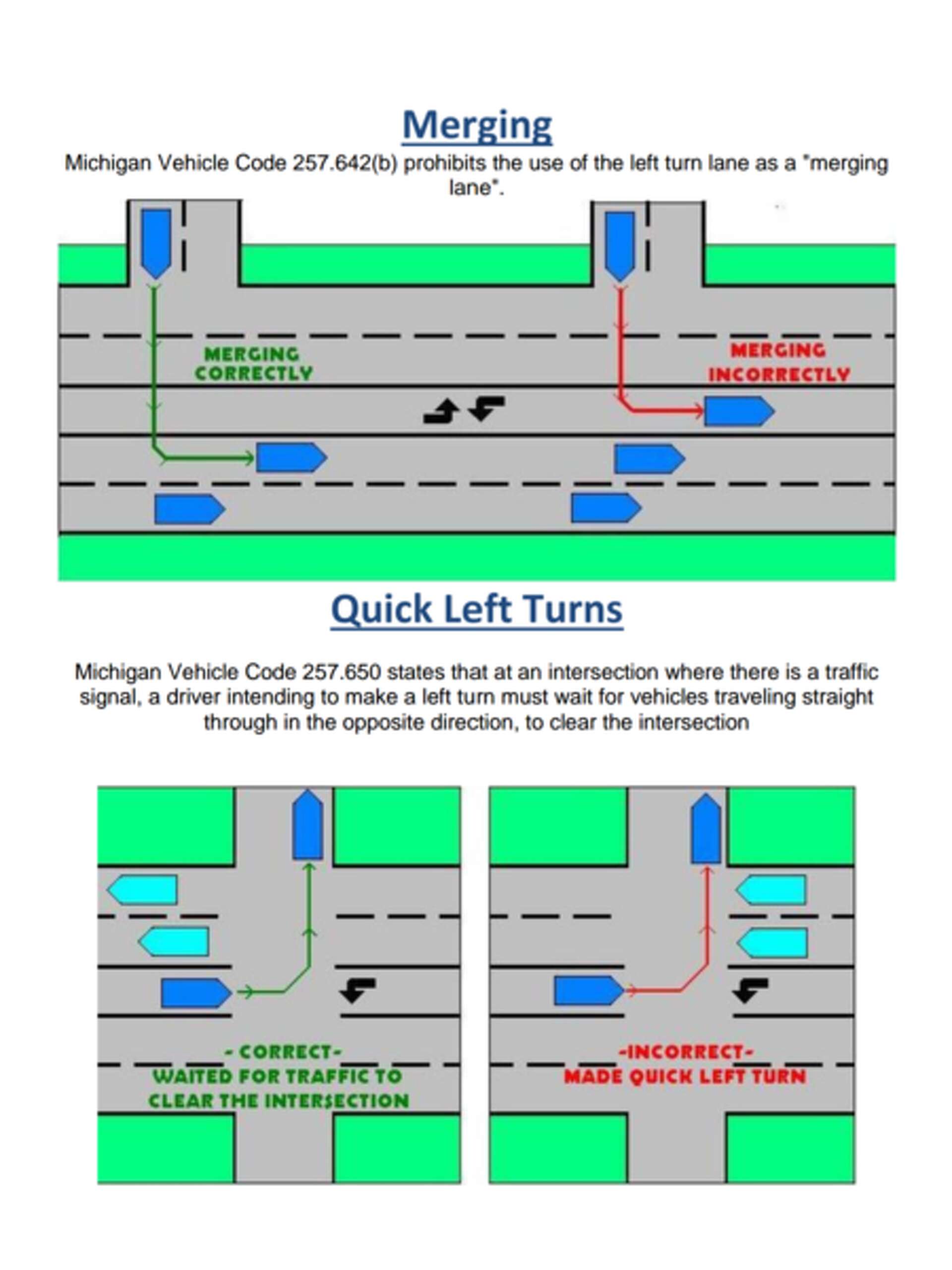 Merging

Michigan Vehicle Code 257.642(b) prohibits the use of the left turn lane as a "merging lane".

MERGING CORRECTLY

MERGING INCORRECTLY

Quick Left Turns

Michigan Vehicle Code 257.650 states that at an intersection where there is a traffic signal, a driver intending to make a left turn must wait for vehicles traveling straight through in the opposite direction, to clear the intersection

- CORRECT-
WAITED FOR TRAFFIC TO CLEAR THE INTERSECTION

-INCORRECT-
MADE QUICK LEFT TURN