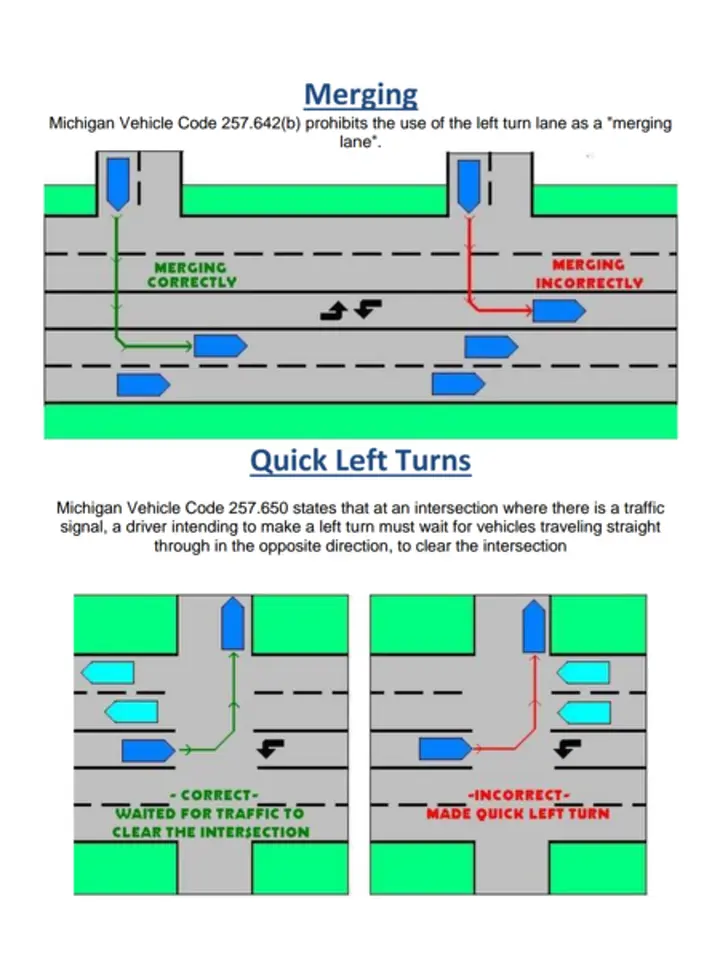 Merging

Michigan Vehicle Code 257.642(b) prohibits the use of the left turn lane as a "merging lane".

MERGING CORRECTLY

MERGING INCORRECTLY

Quick Left Turns

Michigan Vehicle Code 257.650 states that at an intersection where there is a traffic signal, a driver intending to make a left turn must wait for vehicles traveling straight through in the opposite direction, to clear the intersection

- CORRECT-
WAITED FOR TRAFFIC TO CLEAR THE INTERSECTION

-INCORRECT-
MADE QUICK LEFT TURN