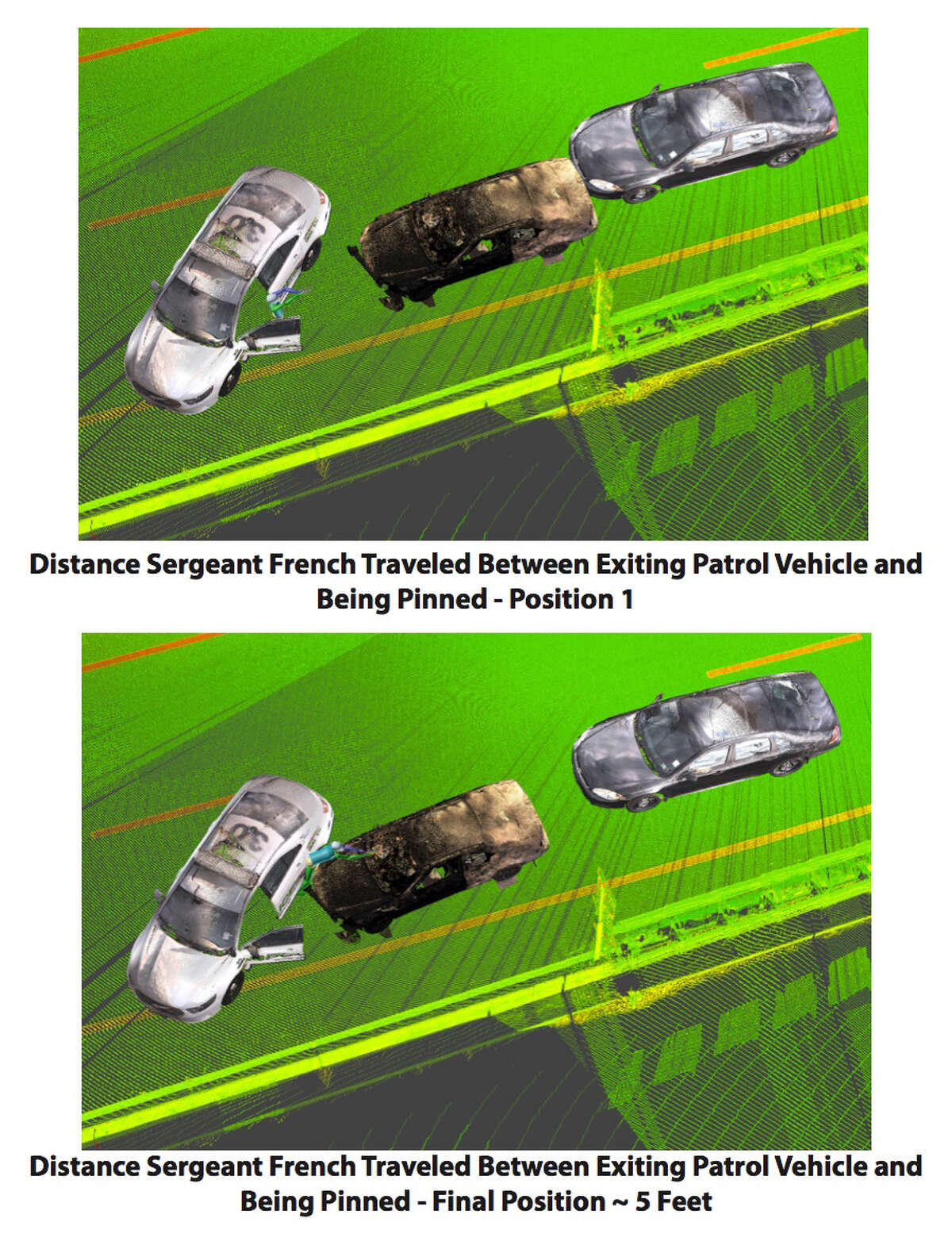 Distance Sergeant French Traveled Between Exiting Patrol Vehicle and Being Pinned - Position 1

Distance Sergeant French Traveled Between Exiting Patrol Vehicle and Being Pinned - Final Position ~ 5 Feet